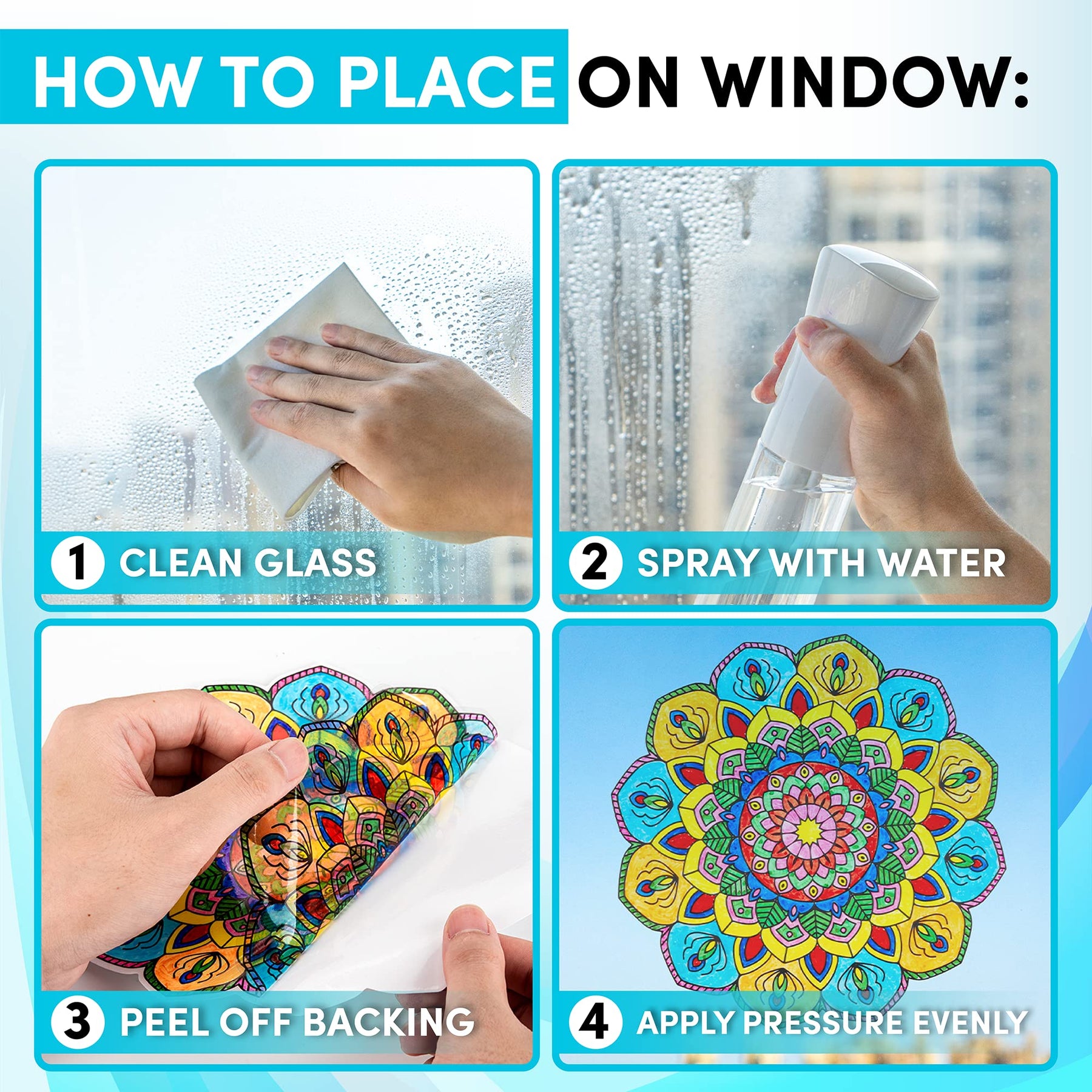 HOW TO PLACE ON WINDOW:

1 CLEAN GLASS

2 SPRAY WITH WATER

3 PEEL OFF BACKING

4 APPLY PRESSURE EVENLY