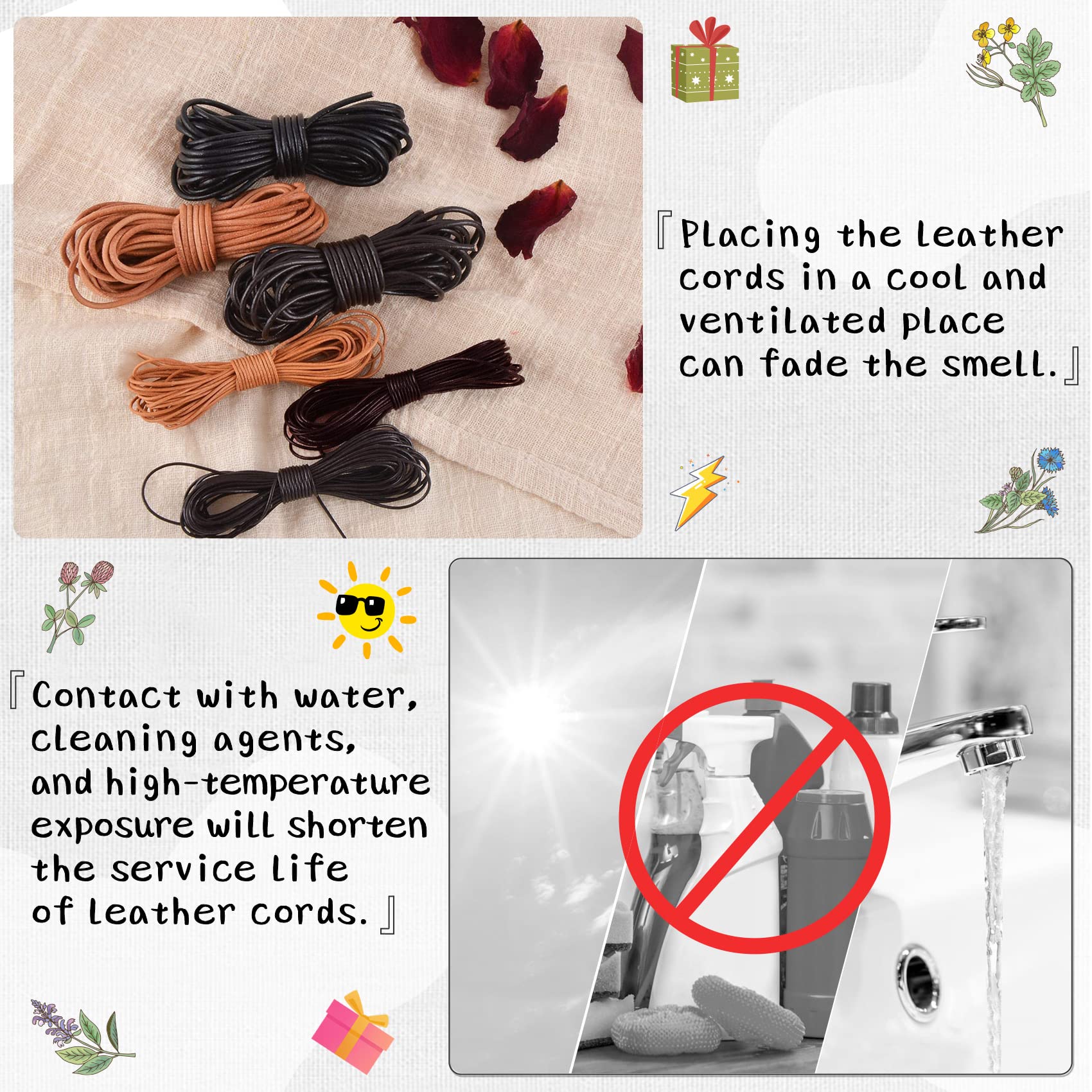 『Placing the leather cords in a cool and ventilated place can fade the smell.』

『Contact with water, cleaning agents, and high-temperature exposure will shorten the service life of leather cords.』