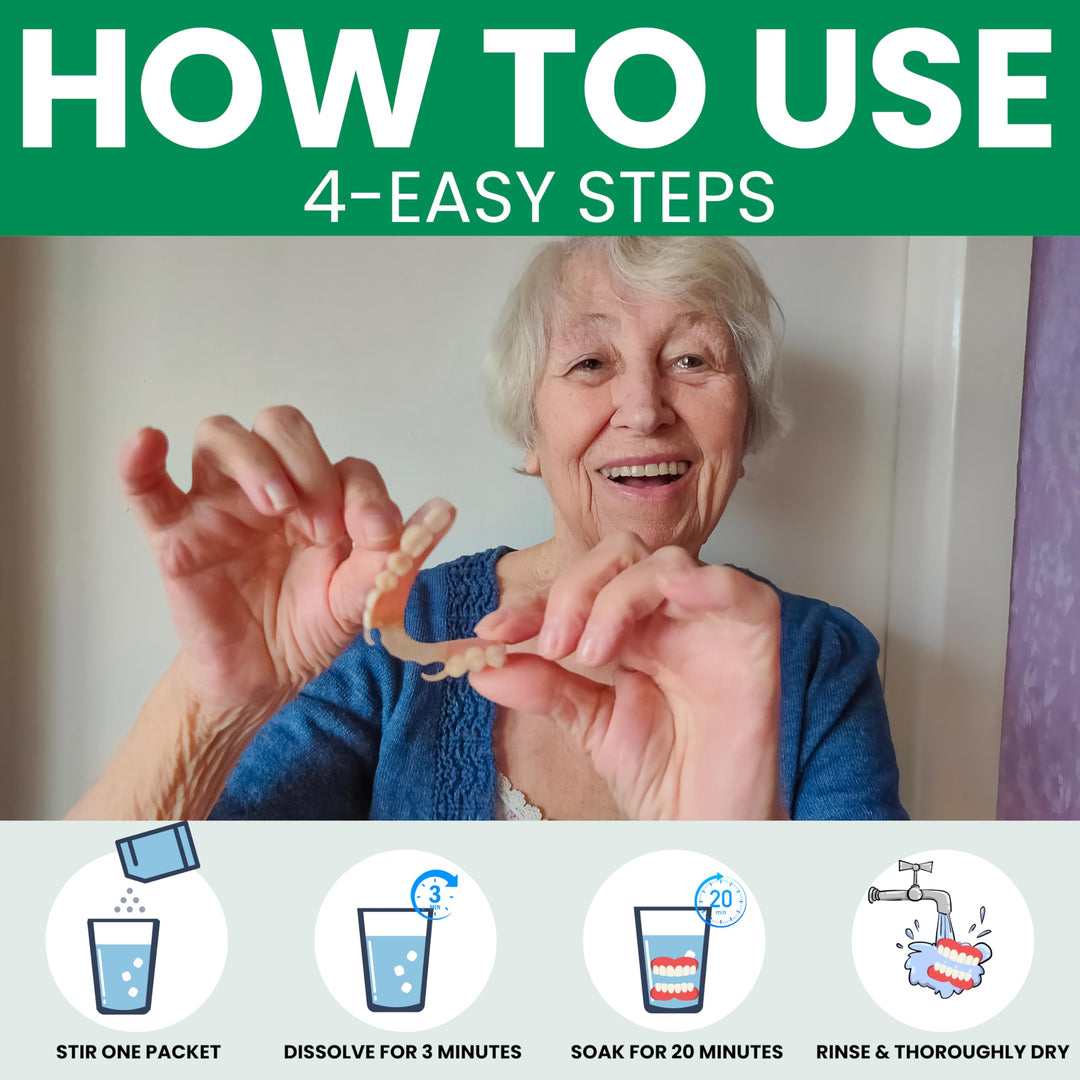 HOW TO USE
4-EASY STEPS

3 MIN

20 min

STIR ONE PACKET

DISSOLVE FOR 3 MINUTES

SOAK FOR 20 MINUTES

RINSE & THOROUGHLY DRY