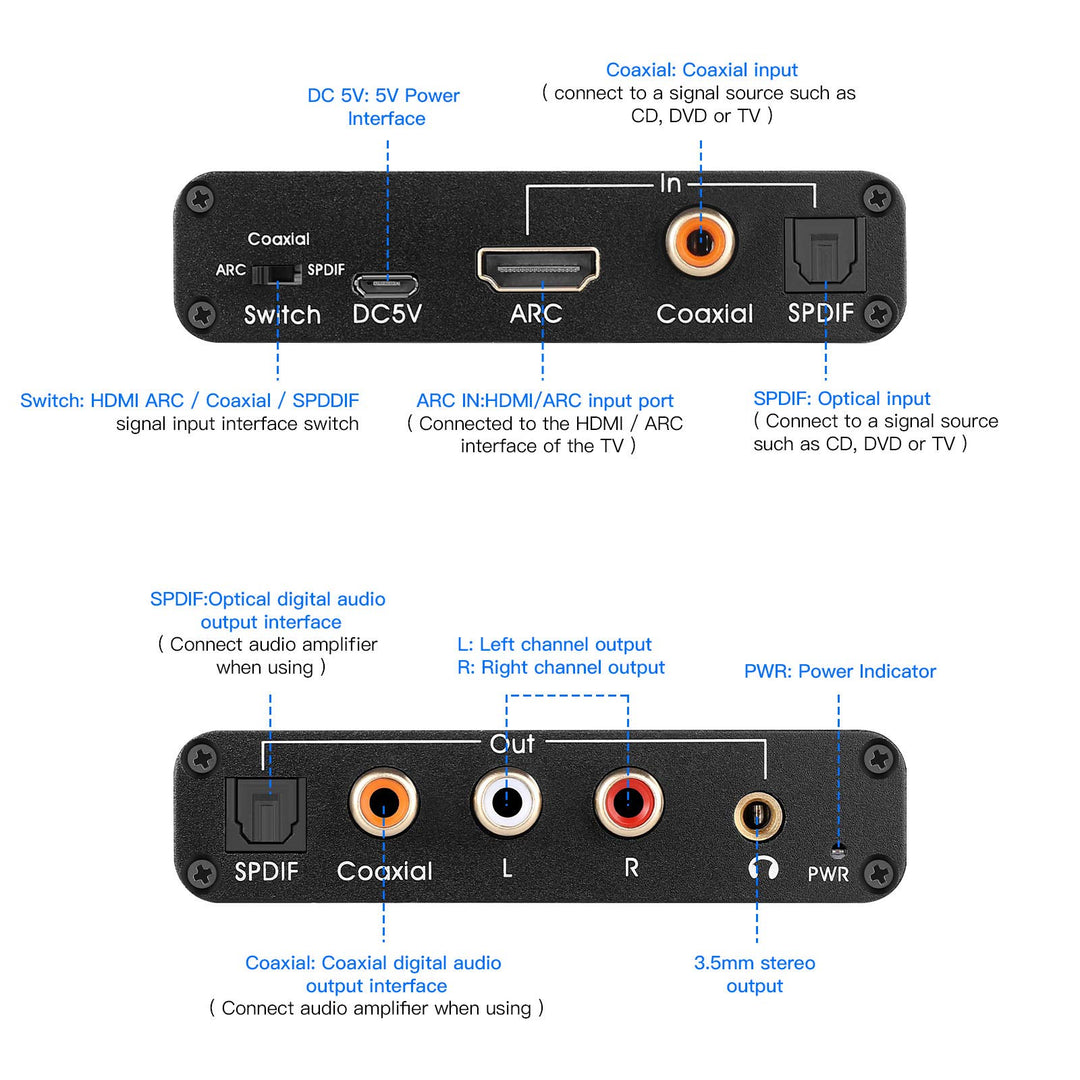 DC 5V: 5V Power Interface

Coaxial: Coaxial input
( connect to a signal source such as CD, DVD or TV )

In

Coaxial
ARC SPDIF
Switch

DC5V

ARC

Coaxial

SPDIF

Switch: HDMI ARC / Coaxial / SPDDIF signal input interface switch

ARC IN:HDMI/ARC input port
( Connected to the HDMI / ARC interface of the TV )

SPDIF: Optical input
( Connect to a signal source such as CD, DVD or TV )

SPDIF:Optical digital audio output interface
( Connect audio amplifier when using )

L: Left channel output
R: Right channel output

PWR: Power Indicator

Out

SPDIF

Coaxial

L

R

PWR

Coaxial: Coaxial digital audio output interface
( Connect audio amplifier when using )

3.5mm stereo output