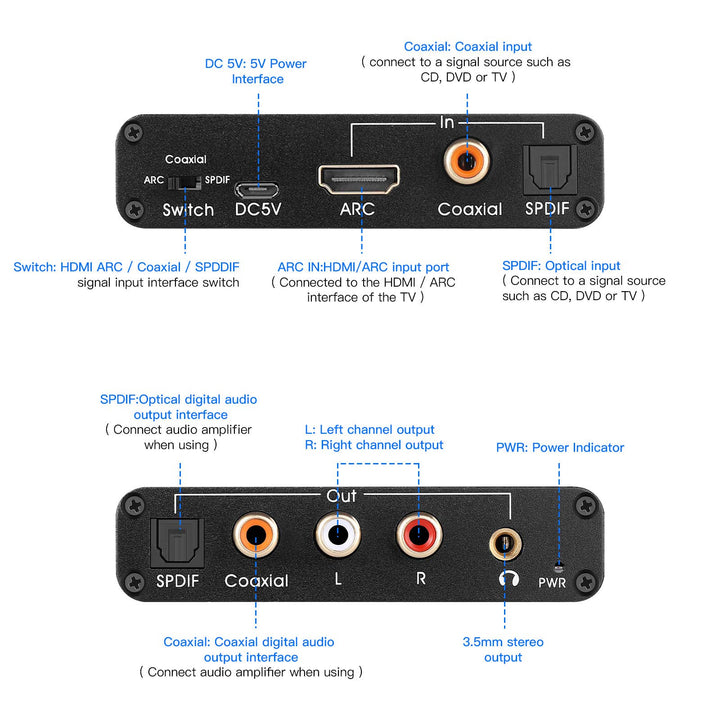 DC 5V: 5V Power Interface

Coaxial: Coaxial input
( connect to a signal source such as CD, DVD or TV )

In

Coaxial
ARC
SPDIF
Switch
DC5V
ARC
Coaxial
SPDIF

Switch: HDMI ARC / Coaxial / SPDDIF signal input interface switch

ARC IN:HDMI/ARC input port
( Connected to the HDMI / ARC interface of the TV )

SPDIF: Optical input
( Connect to a signal source such as CD, DVD or TV )

SPDIF:Optical digital audio output interface
( Connect audio amplifier when using )

L: Left channel output
R: Right channel output

PWR: Power Indicator

Out

SPDIF
Coaxial
L
R
PWR

Coaxial: Coaxial digital audio output interface
( Connect audio amplifier when using )

3.5mm stereo output