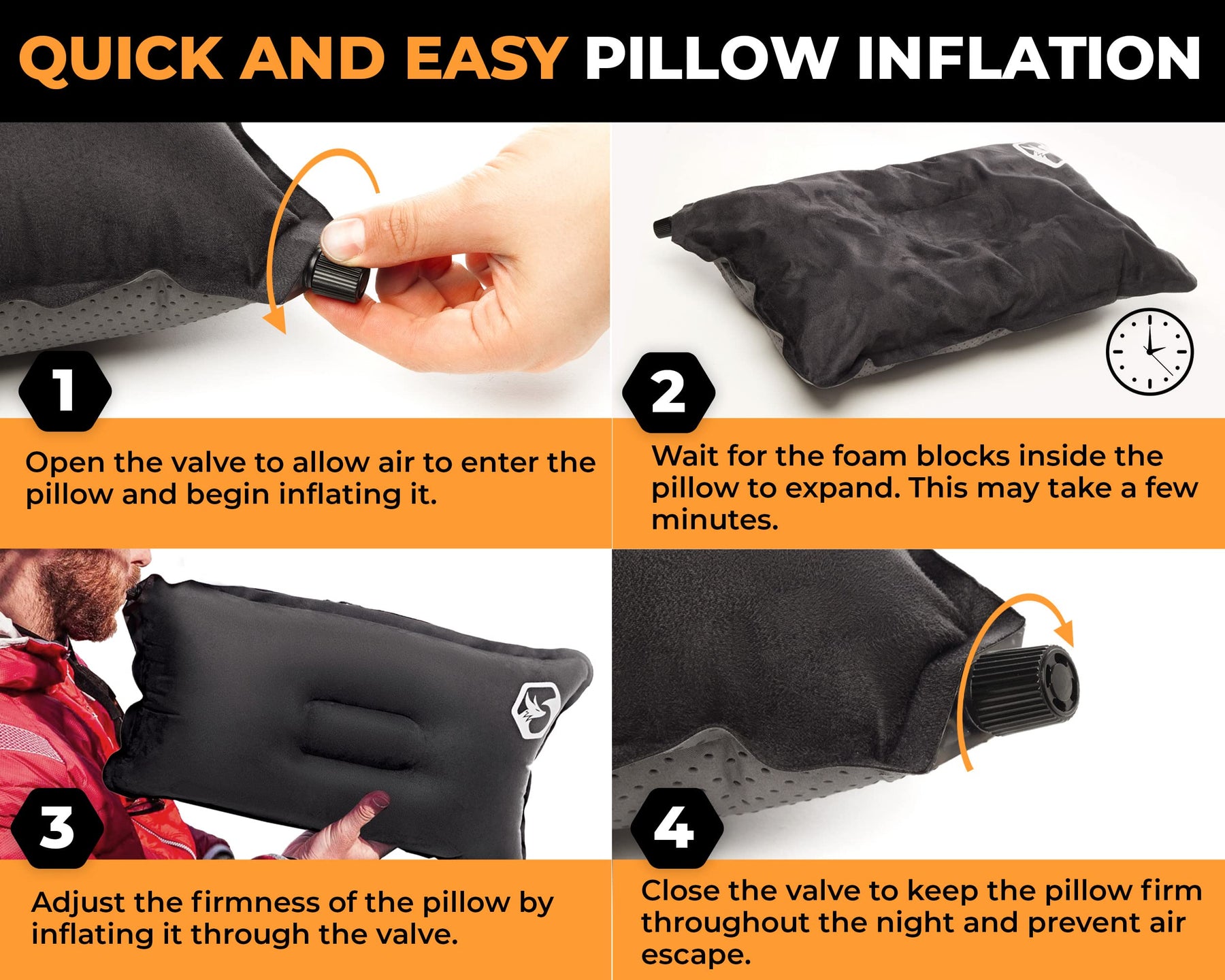 QUICK AND EASY PILLOW INFLATION

1

Open the valve to allow air to enter the pillow and begin inflating it.

2

Wait for the foam blocks inside the pillow to expand. This may take a few minutes.

3

Adjust the firmness of the pillow by inflating it through the valve.

4

Close the valve to keep the pillow firm throughout the night and prevent air escape.