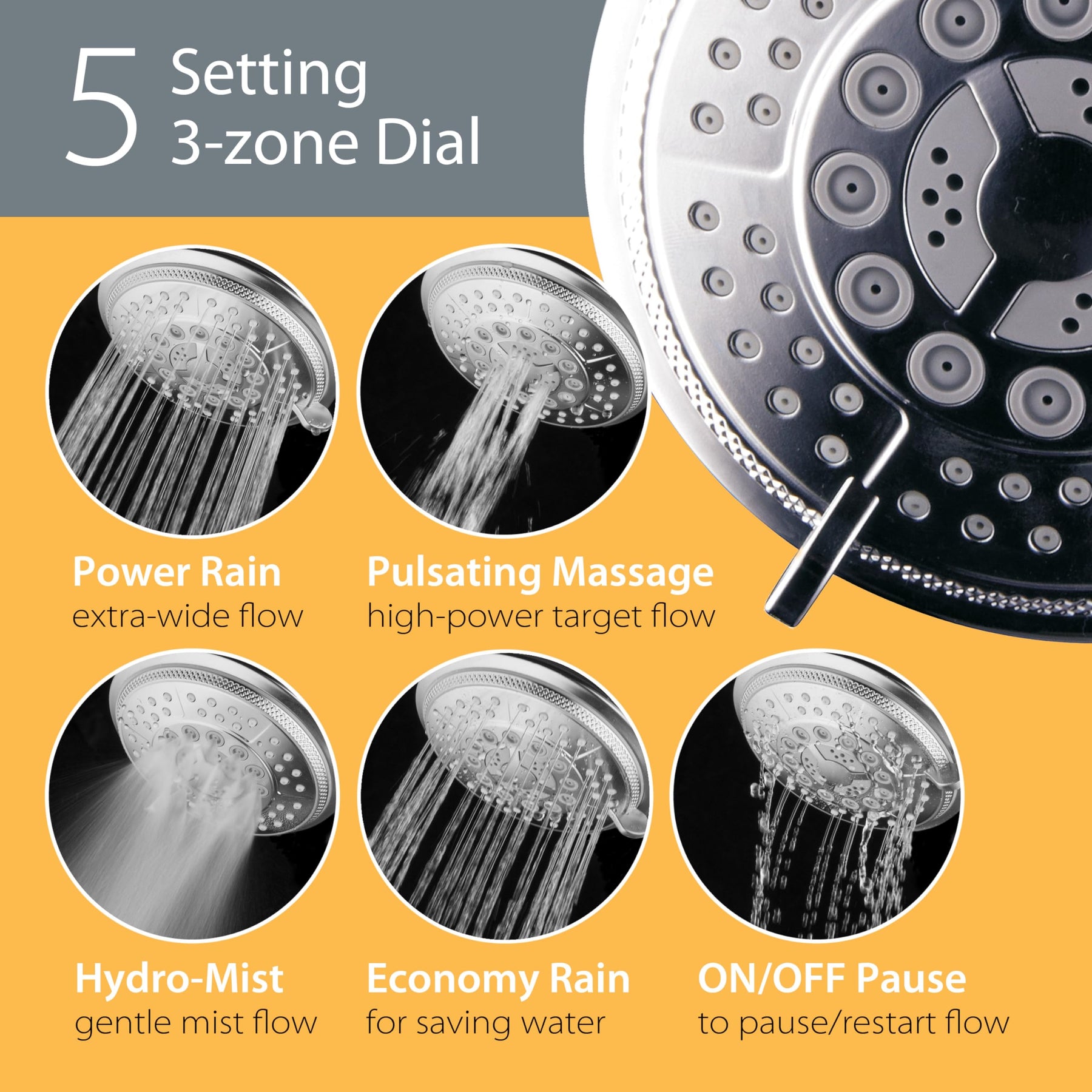 5 Setting 3-zone Dial

Power Rain
extra-wide flow

Pulsating Massage
high-power target flow

Hydro-Mist
gentle mist flow

Economy Rain
for saving water

ON/OFF Pause
to pause/restart flow