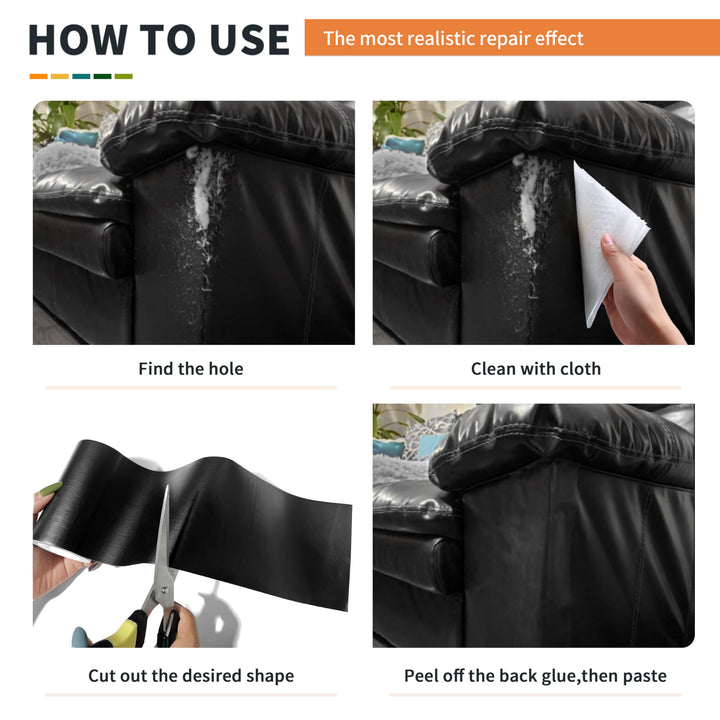 HOW TO USE

The most realistic repair effect

Find the hole

Clean with cloth

Cut out the desired shape

Peel off the back glue,then paste