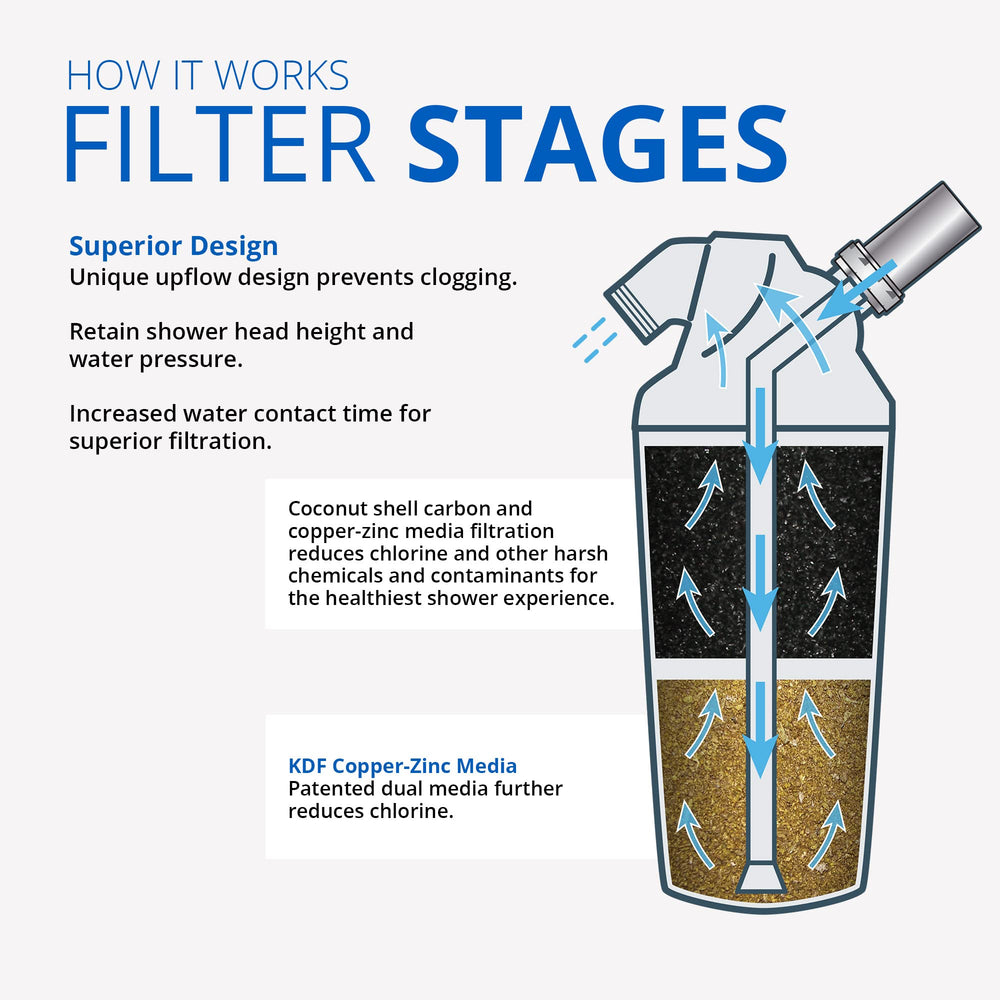 HOW IT WORKS
FILTER STAGES

Superior Design
Unique upflow design prevents clogging.

Retain shower head height and water pressure.

Increased water contact time for superior filtration.

Coconut shell carbon and copper-zinc media filtration reduces chlorine and other harsh chemicals and contaminants for the healthiest shower experience.

KDF Copper-Zinc Media
Patented dual media further reduces chlorine.