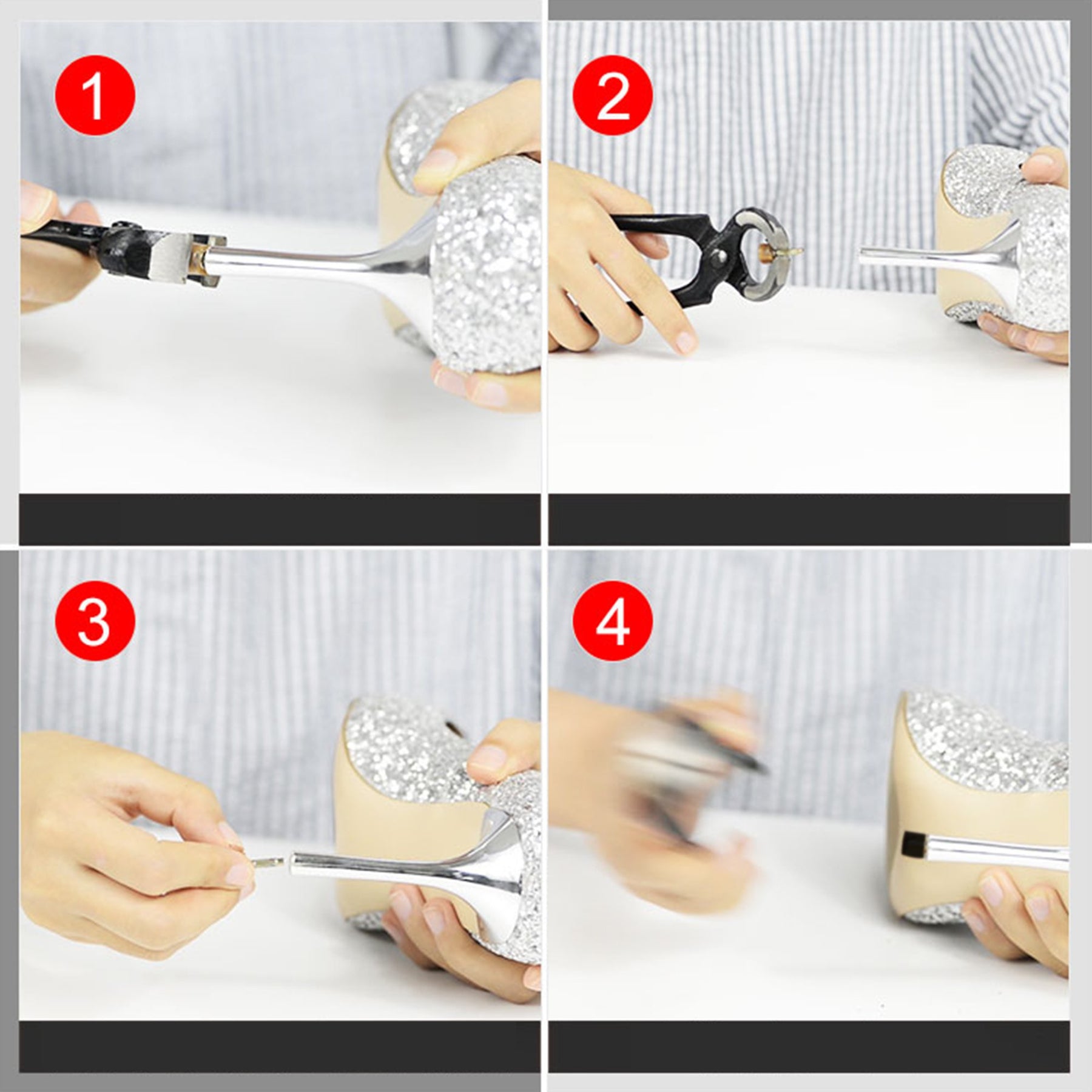 1

2

3

4