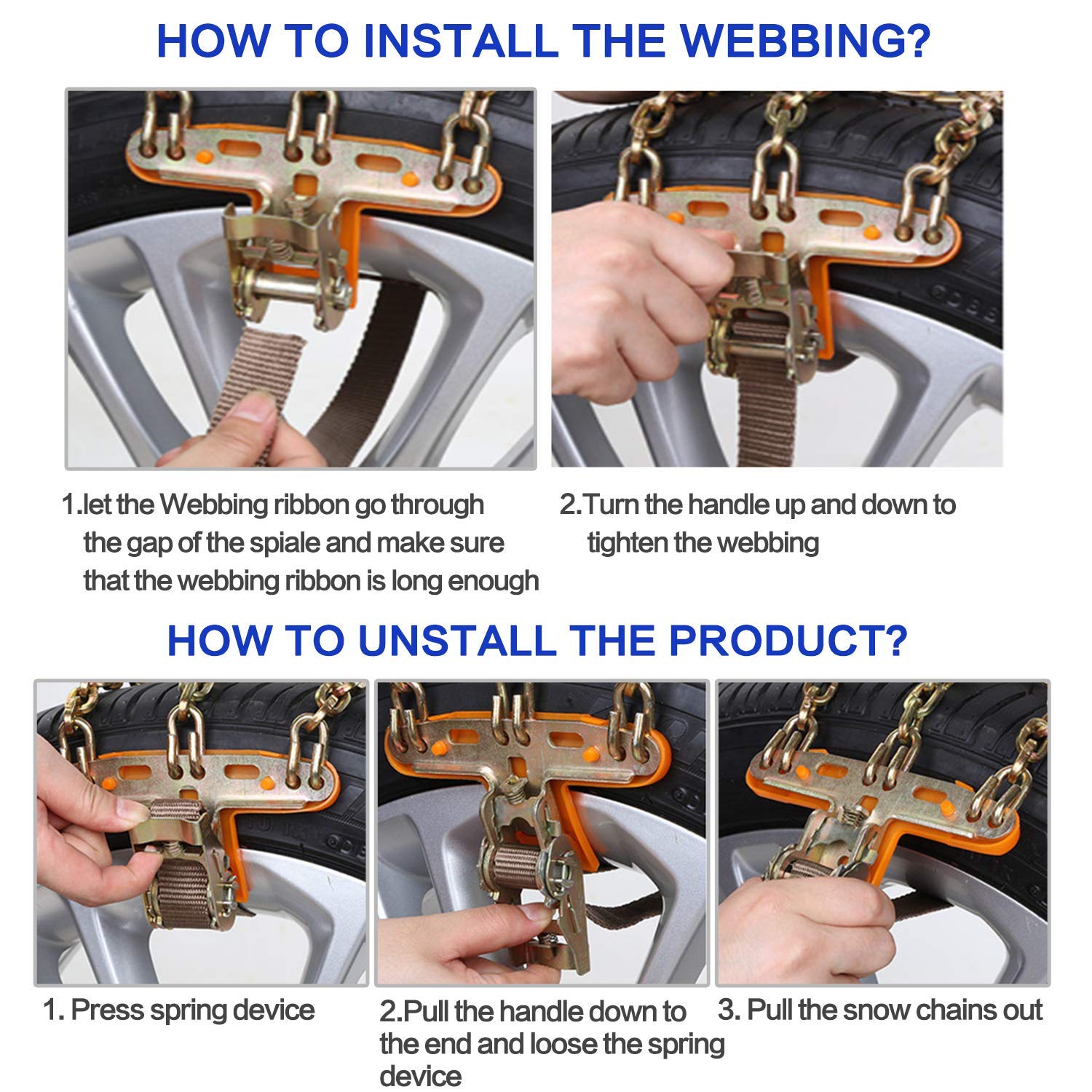 HOW TO INSTALL THE WEBBING?

1.let the Webbing ribbon go through the gap of the spiale and make sure that the webbing ribbon is long enough

2.Turn the handle up and down to tighten the webbing

HOW TO UNSTALL THE PRODUCT?

1. Press spring device

2.Pull the handle down to the end and loose the spring device

3. Pull the snow chains out