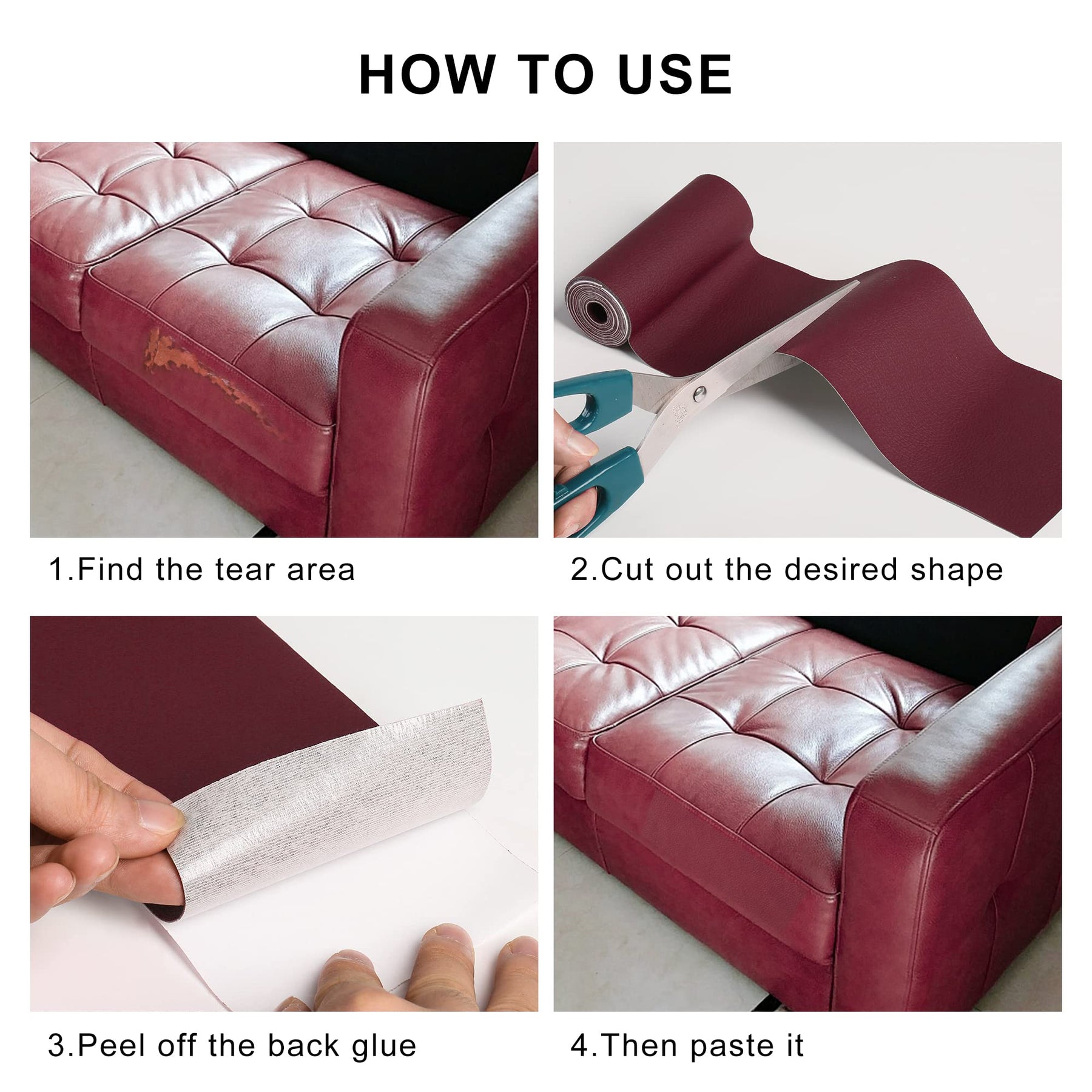 HOW TO USE

1.Find the tear area

2.Cut out the desired shape

3.Peel off the back glue

4.Then paste it