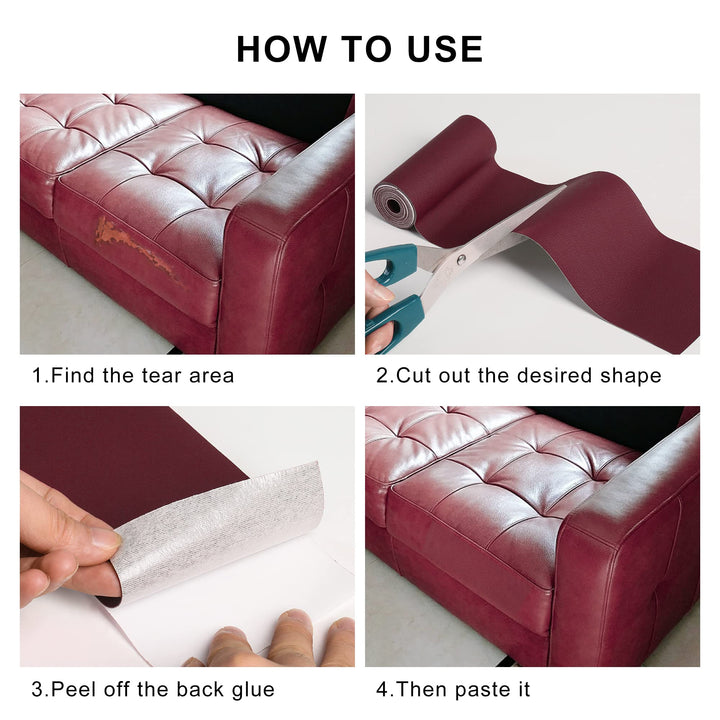 HOW TO USE

1.Find the tear area

2.Cut out the desired shape

3.Peel off the back glue

4.Then paste it