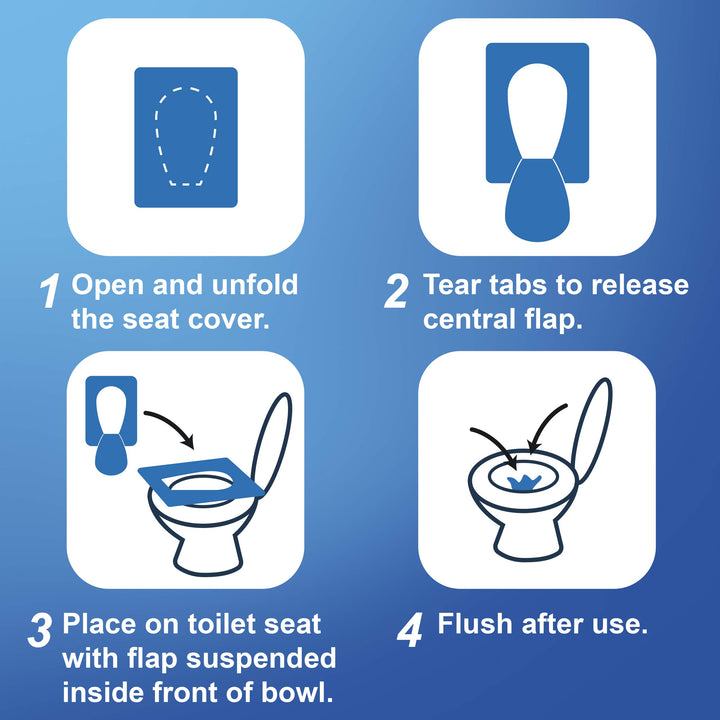 1 Open and unfold the seat cover.

2 Tear tabs to release central flap.

3 Place on toilet seat with flap suspended inside front of bowl.

4 Flush after use.