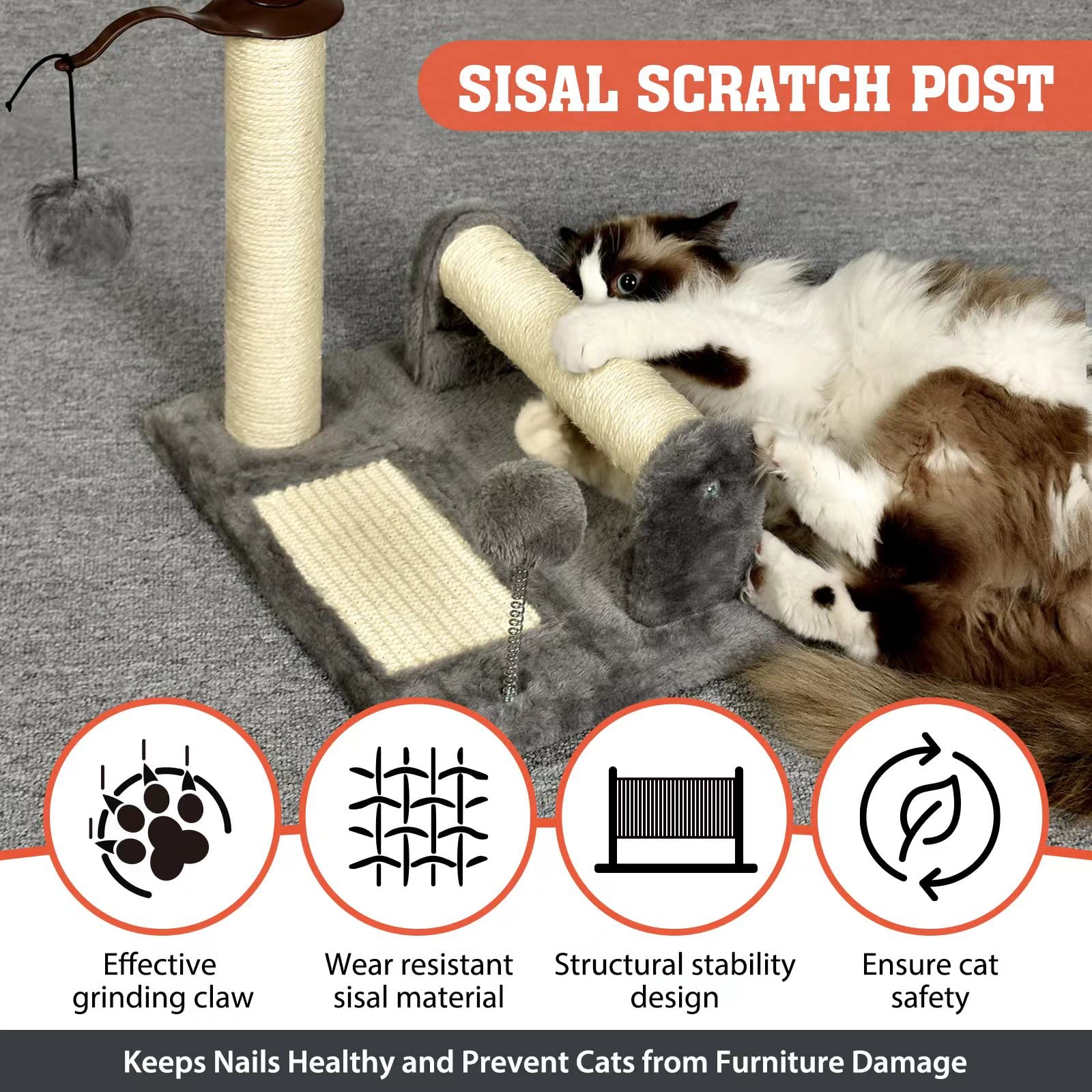 SISAL SCRATCH POST

Effective grinding claw

Wear resistant sisal material

Structural stability design

Ensure cat safety

Keeps Nails Healthy and Prevent Cats from Furniture Damage