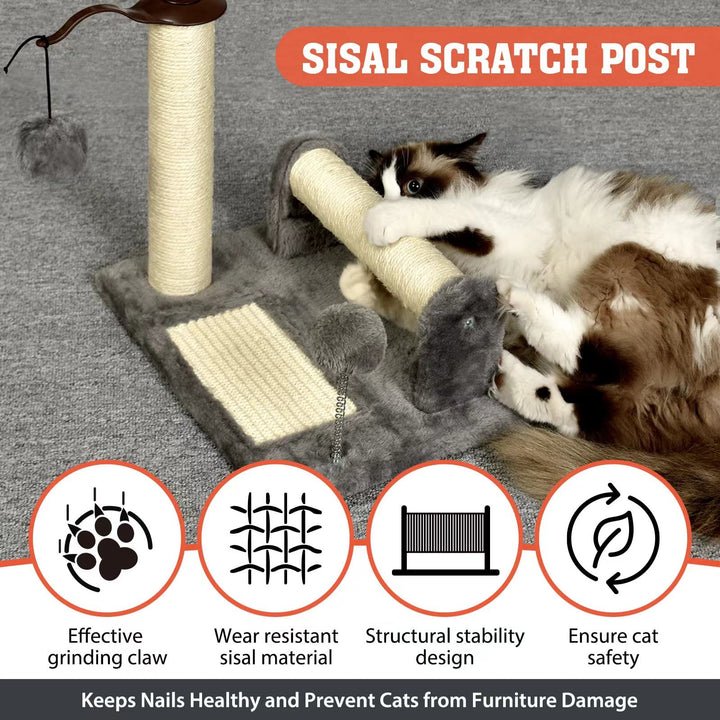 SISAL SCRATCH POST

Effective grinding claw

Wear resistant sisal material

Structural stability design

Ensure cat safety

Keeps Nails Healthy and Prevent Cats from Furniture Damage