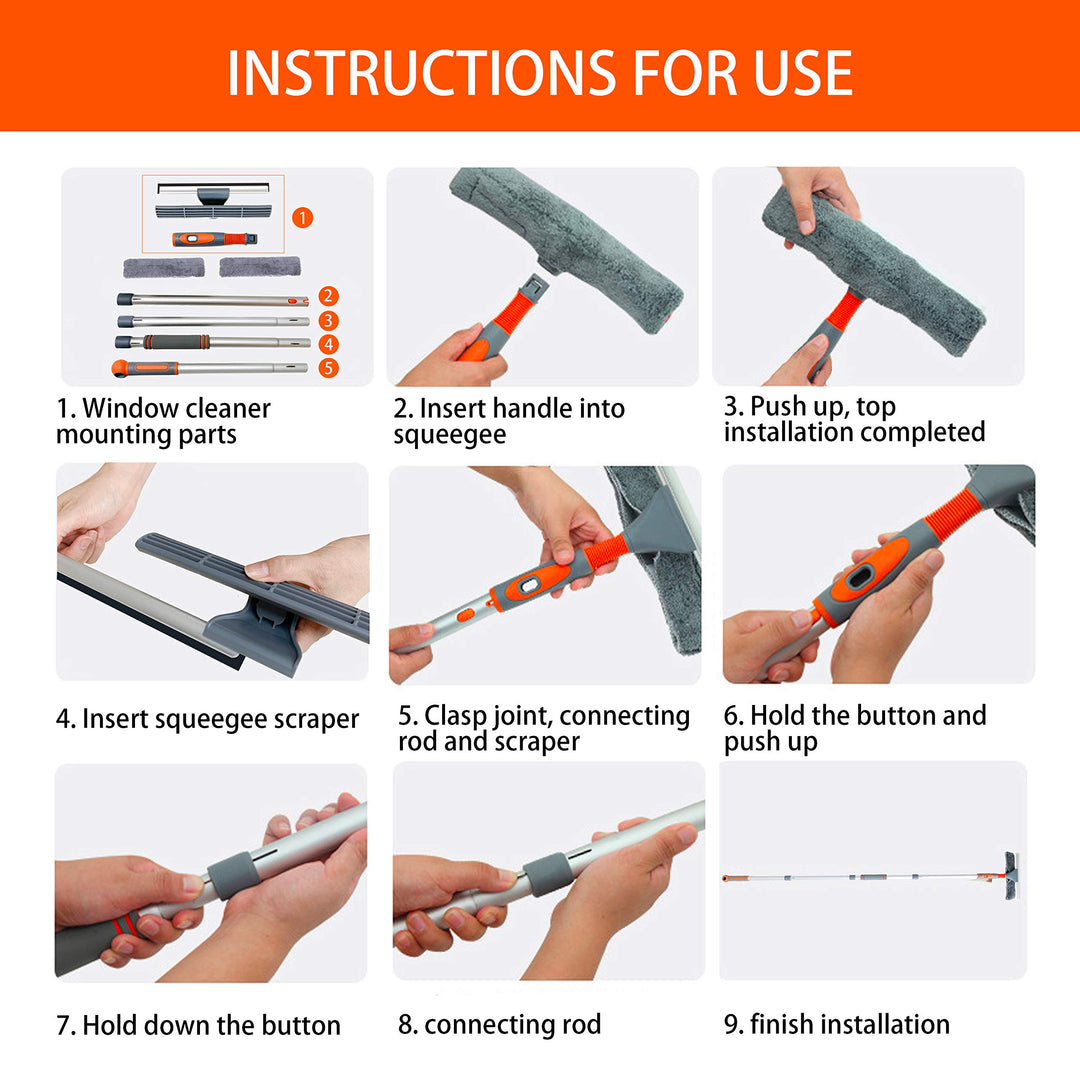 INSTRUCTIONS FOR USE

1

2

3

4

5

1. Window cleaner mounting parts

2. Insert handle into squeegee

3. Push up, top installation completed

4. Insert squeegee scraper

5. Clasp joint, connecting rod and scraper

6. Hold the button and push up

7. Hold down the button

8. connecting rod

9. finish installation