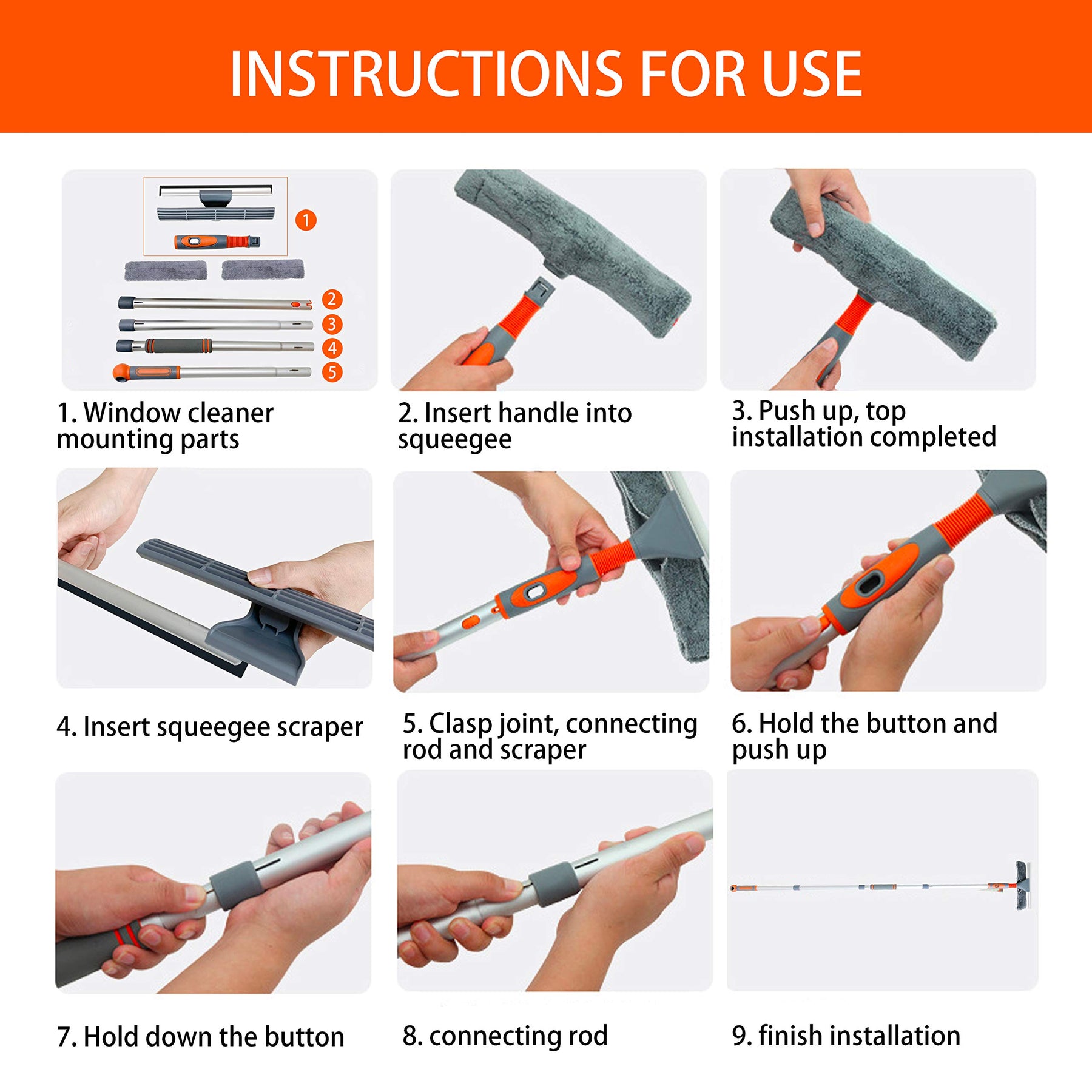 INSTRUCTIONS FOR USE

1

2

3

4

5

1. Window cleaner mounting parts

2. Insert handle into squeegee

3. Push up, top installation completed

4. Insert squeegee scraper

5. Clasp joint, connecting rod and scraper

6. Hold the button and push up

7. Hold down the button

8. connecting rod

9. finish installation