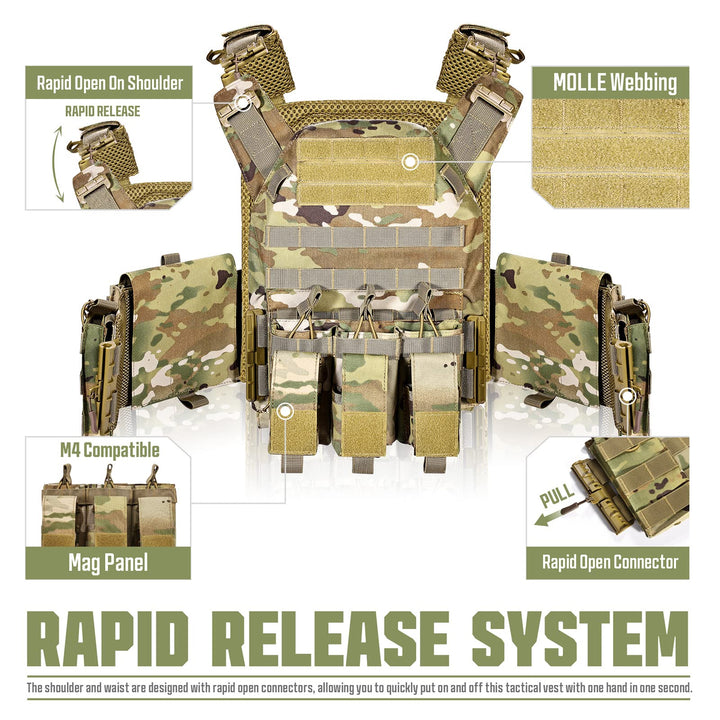 Rapid Open On Shoulder

RAPID RELEASE

MOLLE Webbing

M4 Compatible

Mag Panel

PULL

Rapid Open Connector

RAPID RELEASE SYSTEM

The shoulder and waist are designed with rapid open connectors, allowing you to quickly put on and off this tactical vest with one hand in one second.