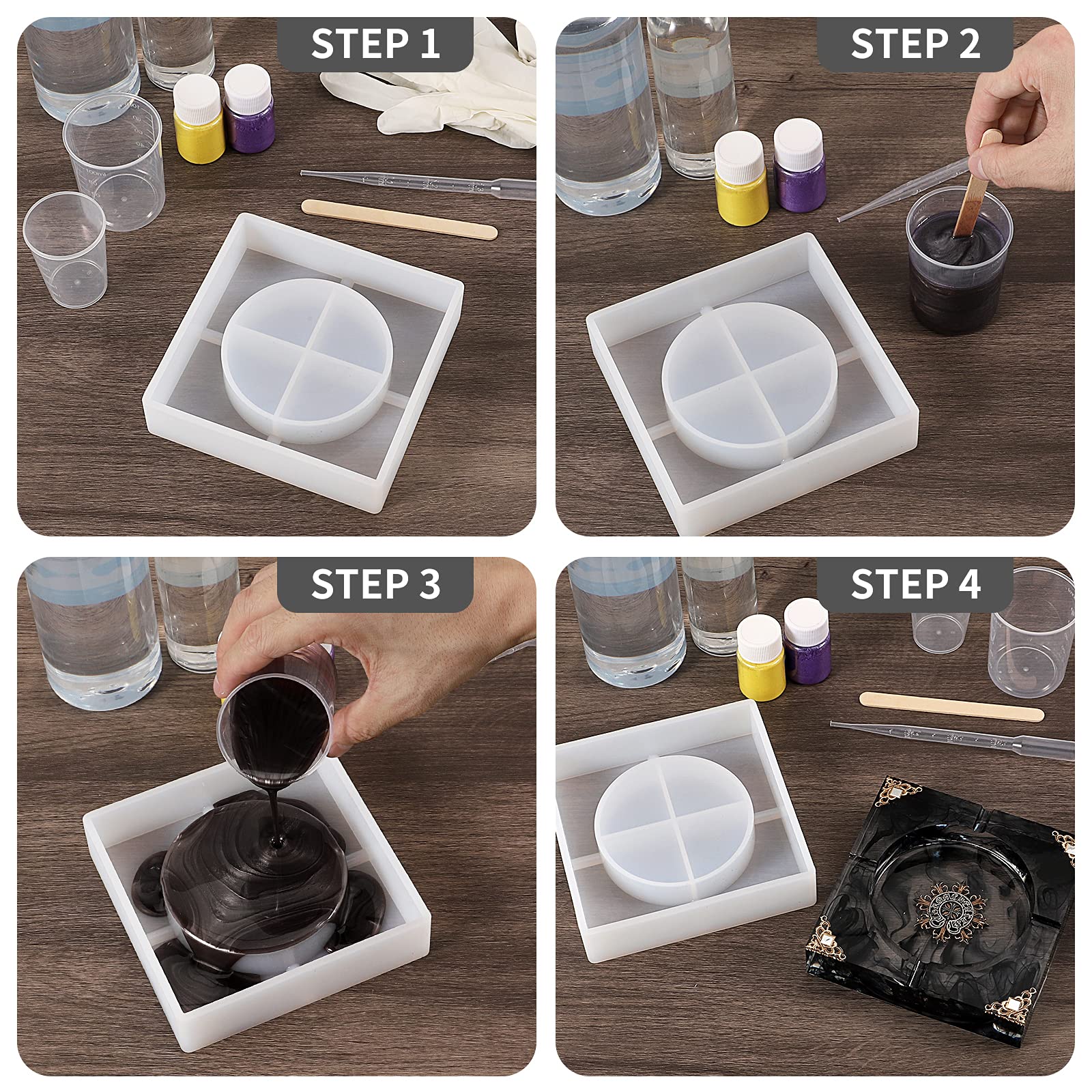 STEP 1

STEP 2

STEP 3

STEP 4