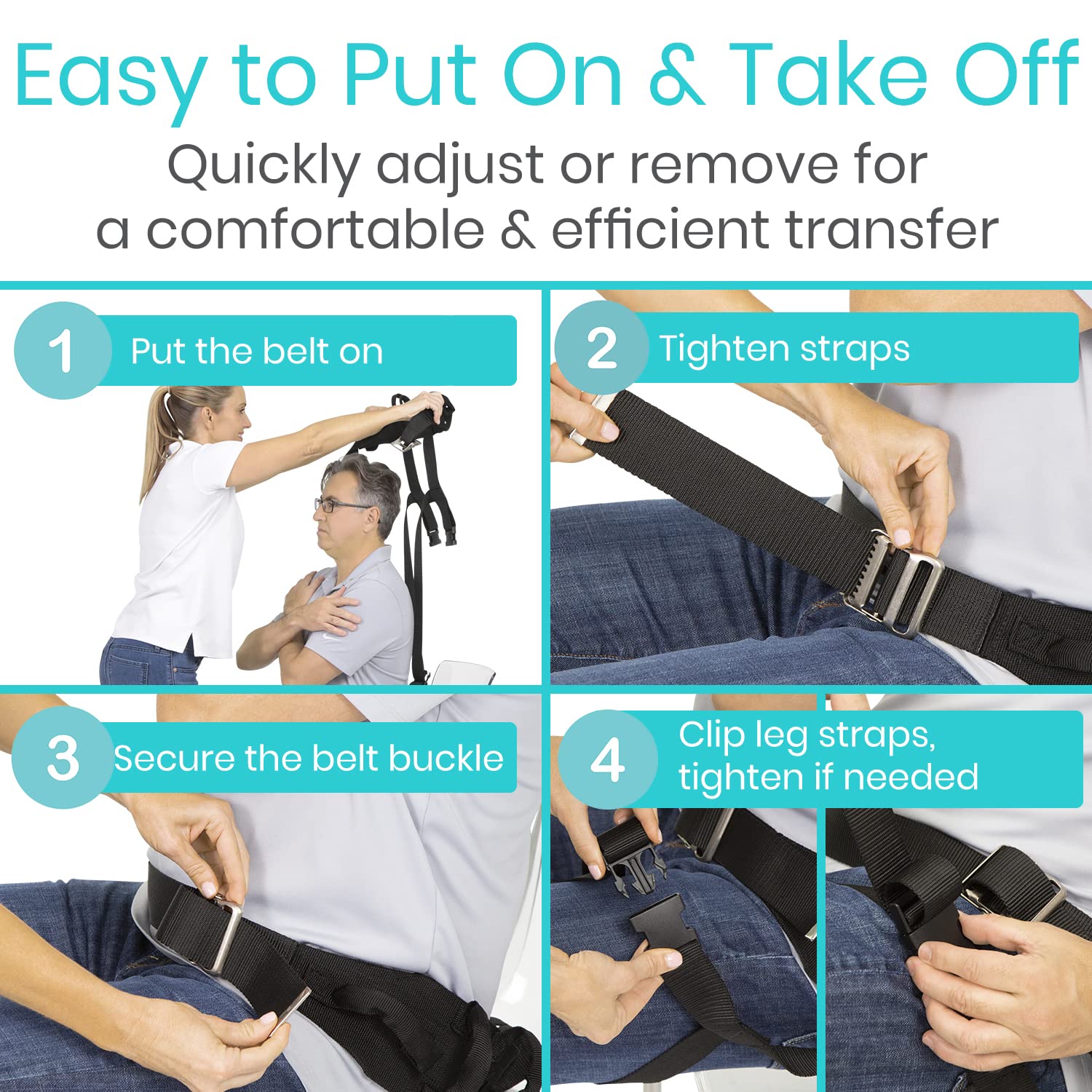 Easy to Put On & Take Off

Quickly adjust or remove for a comfortable & efficient transfer

1 Put the belt on

2 Tighten straps

3 Secure the belt buckle

4 Clip leg straps, tighten if needed