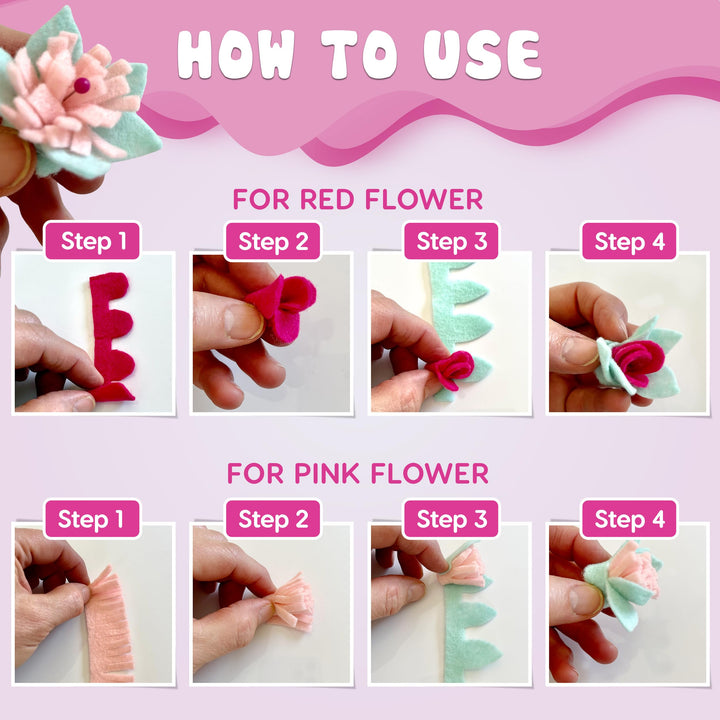 HOW TO USE

FOR RED FLOWER

Step 1

Step 2

Step 3

Step 4

FOR PINK FLOWER

Step 1

Step 2

Step 3

Step 4