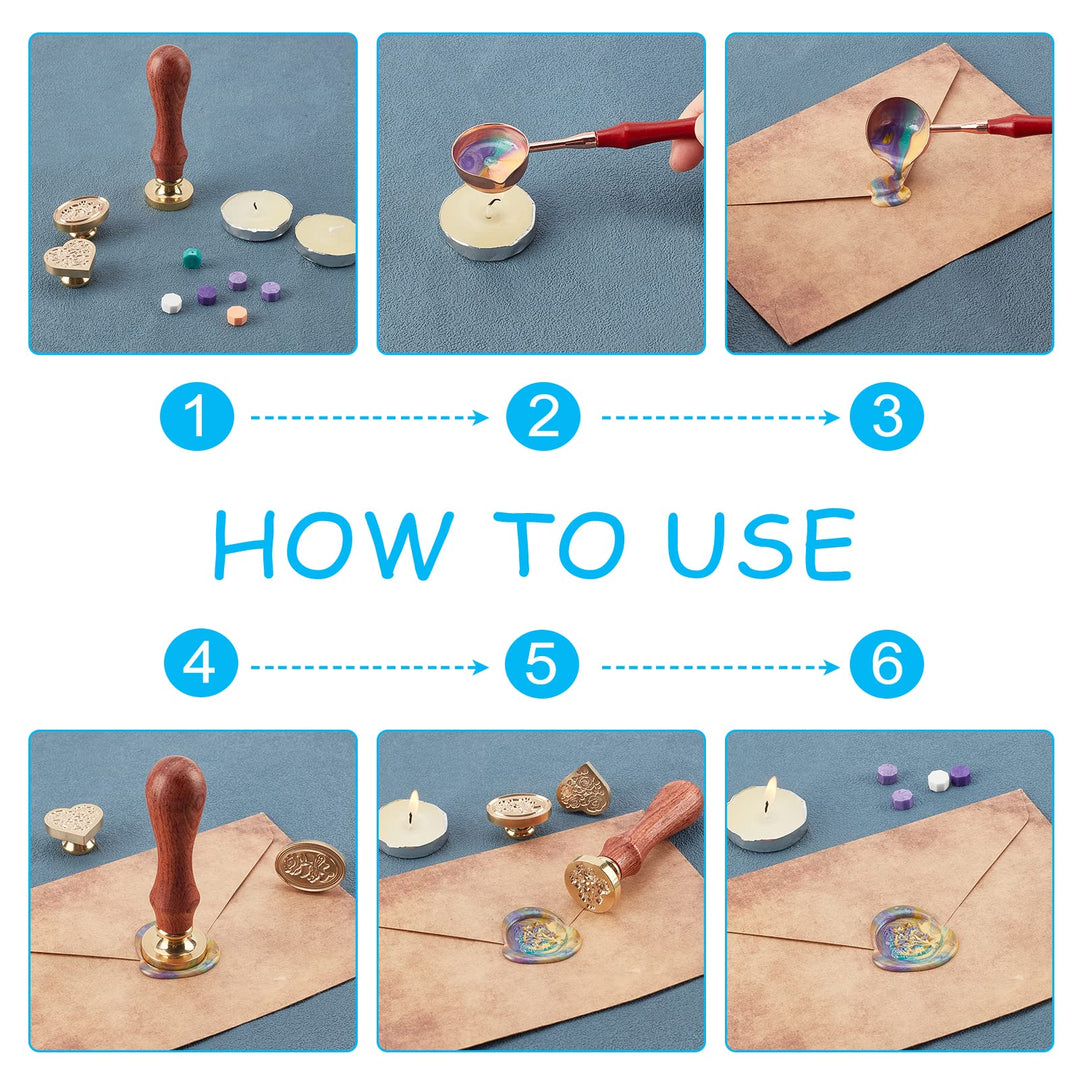 1
2
3
HOW TO USE
4
5
6