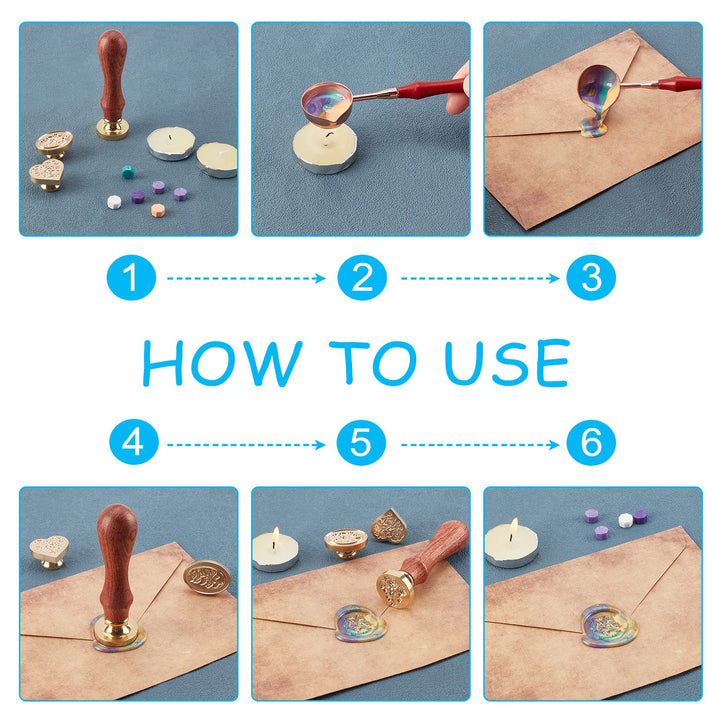 1
2
3

HOW TO USE

4
5
6