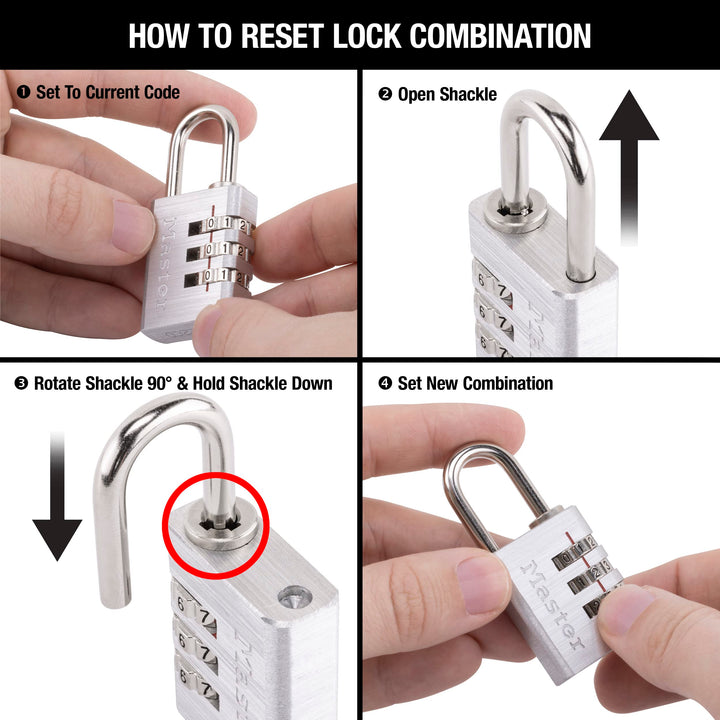 HOW TO RESET LOCK COMBINATION

❶ Set To Current Code

Master

0 1 2
0 1 2
0 1 2

❷ Open Shackle

6 7
6 7
6 7

❸ Rotate Shackle 90° & Hold Shackle Down

6 7
6 7
6 7

❹ Set New Combination

Master

0 1 2
1 2 3
9