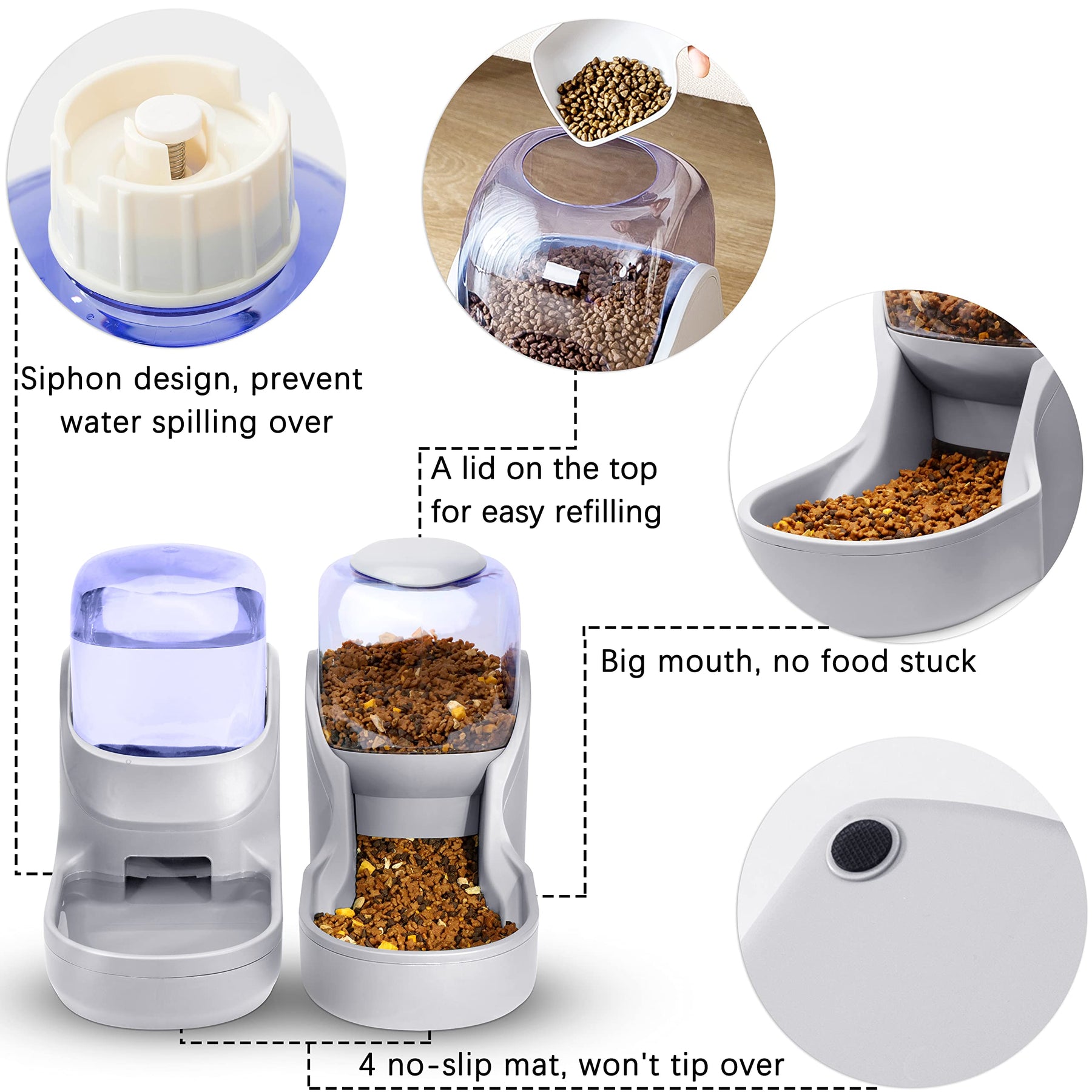 Siphon design, prevent water spilling over

A lid on the top for easy refilling

Big mouth, no food stuck

4 no-slip mat, won't tip over