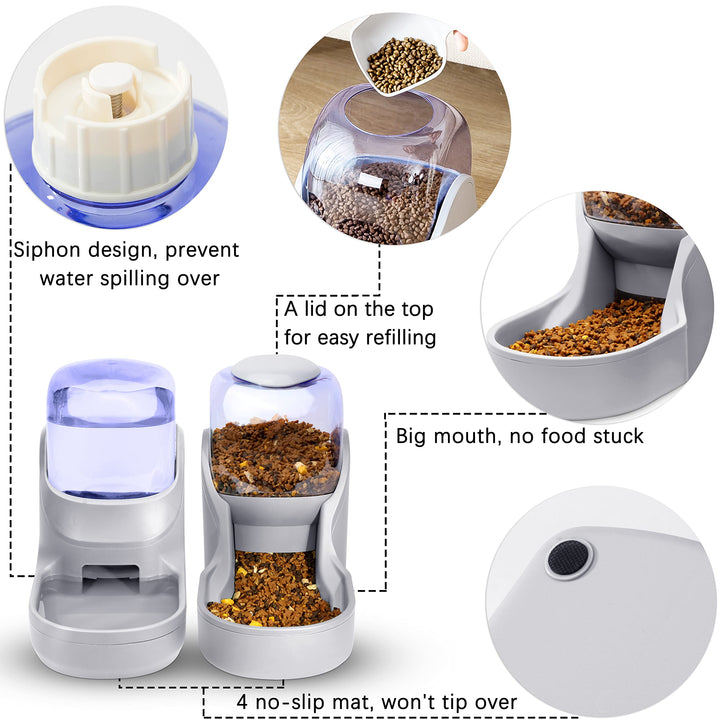 Siphon design, prevent water spilling over

A lid on the top for easy refilling

Big mouth, no food stuck

4 no-slip mat, won't tip over