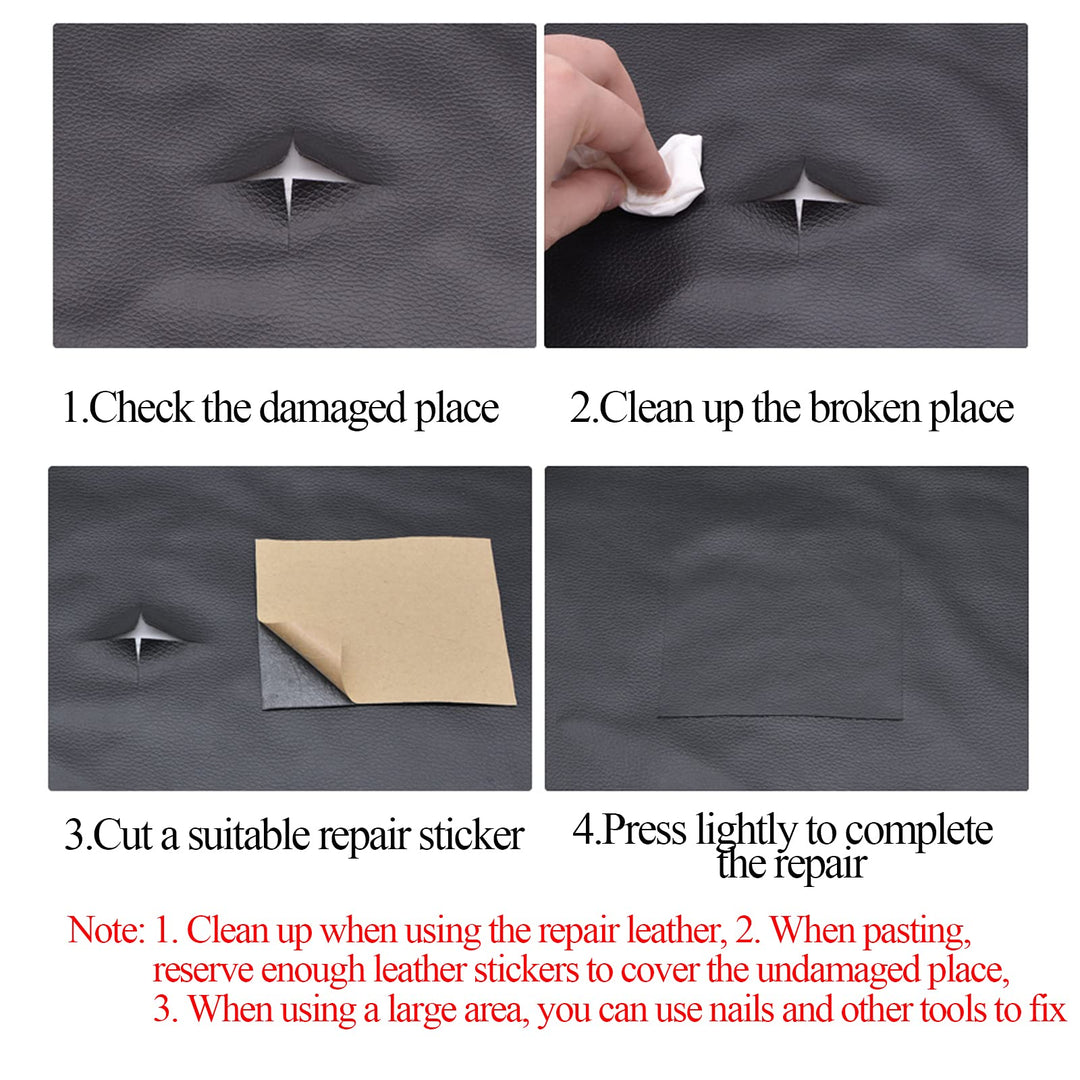 1.Check the damaged place

2.Clean up the broken place

3.Cut a suitable repair sticker

4.Press lightly to complete the repair

Note: 1. Clean up when using the repair leather, 2. When pasting, reserve enough leather stickers to cover the undamaged place, 3. When using a large area, you can use nails and other tools to fix