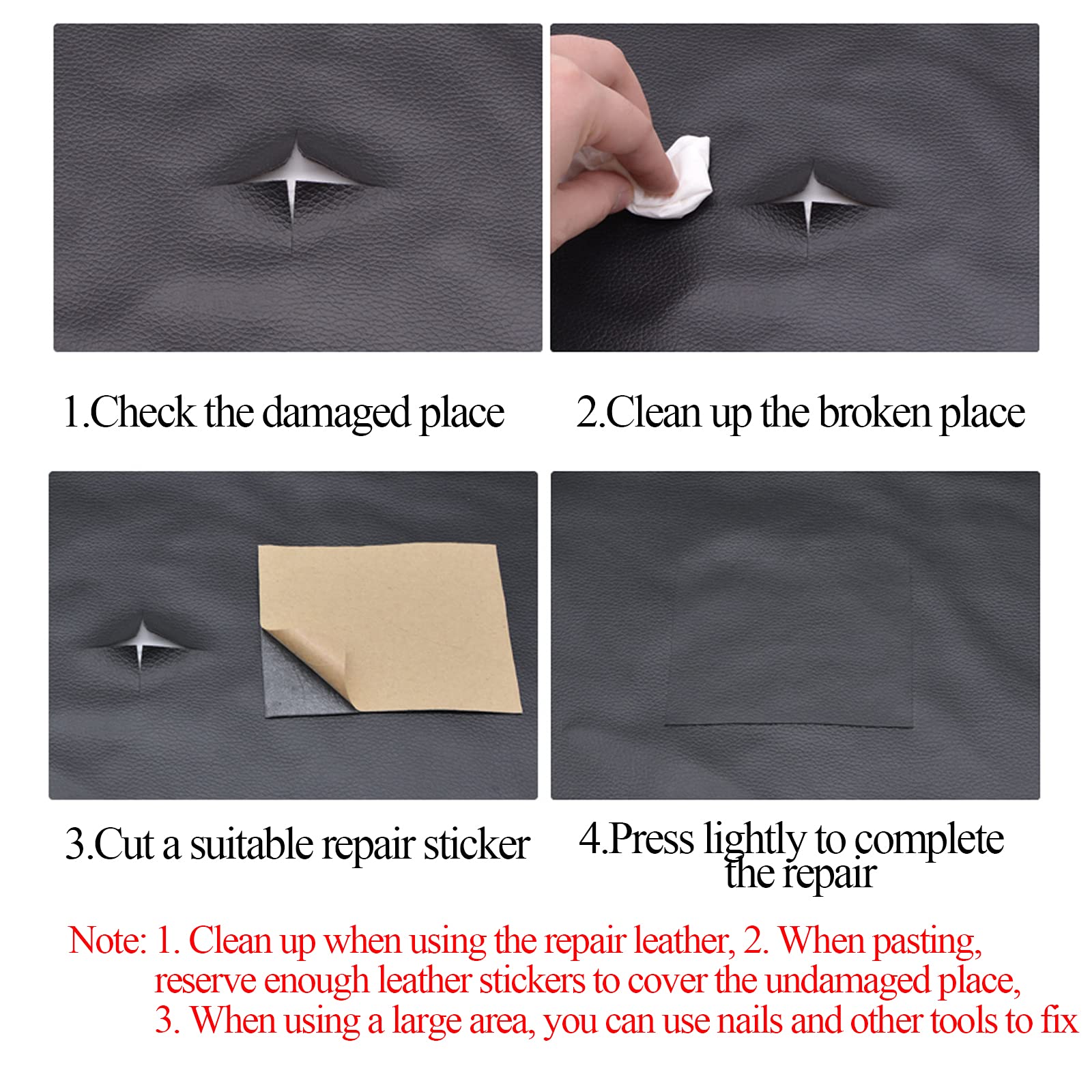 1.Check the damaged place

2.Clean up the broken place

3.Cut a suitable repair sticker

4.Press lightly to complete the repair

Note: 1. Clean up when using the repair leather, 2. When pasting, reserve enough leather stickers to cover the undamaged place, 3. When using a large area, you can use nails and other tools to fix