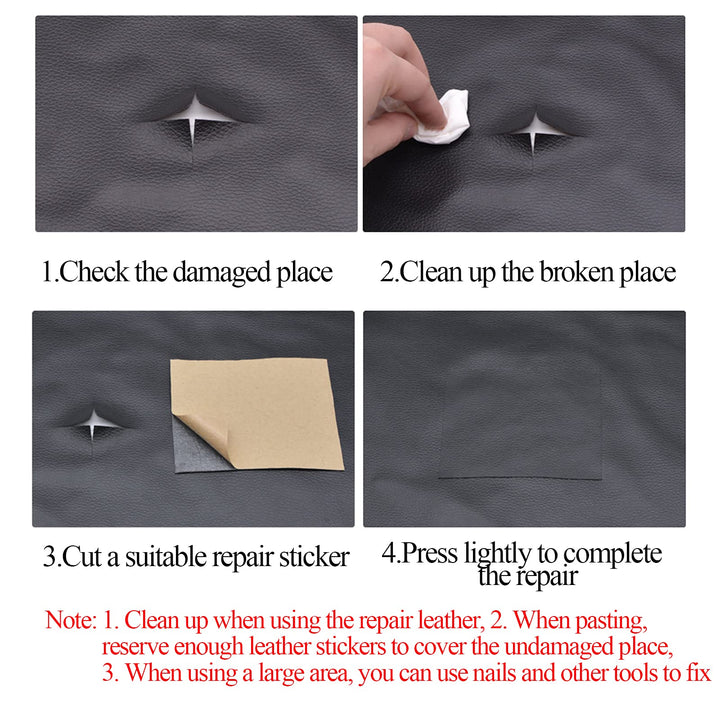 1.Check the damaged place

2.Clean up the broken place

3.Cut a suitable repair sticker

4.Press lightly to complete the repair

Note: 1. Clean up when using the repair leather, 2. When pasting, reserve enough leather stickers to cover the undamaged place, 3. When using a large area, you can use nails and other tools to fix