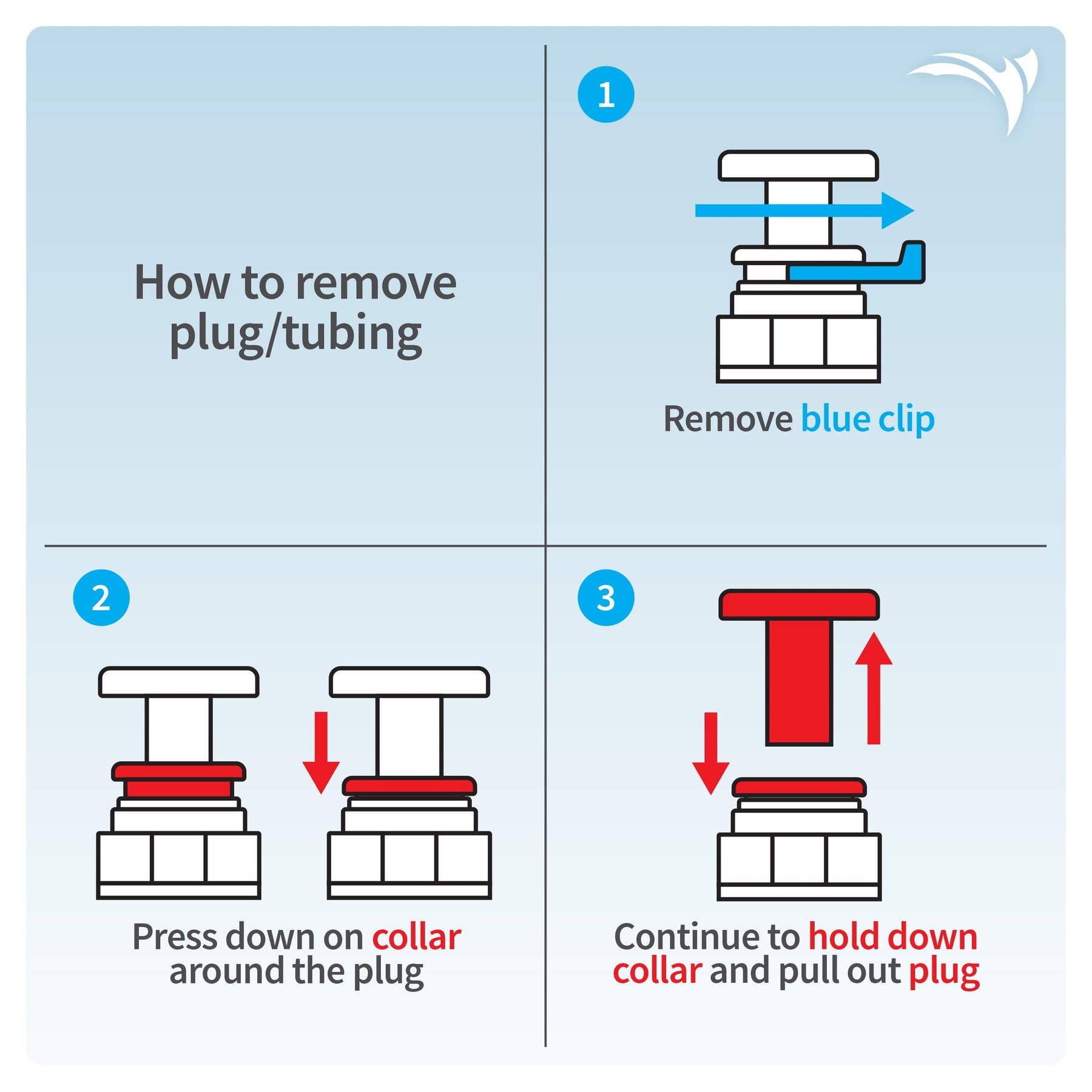 How to remove plug/tubing

1

Remove blue clip

2

Press down on collar around the plug

3

Continue to hold down collar and pull out plug