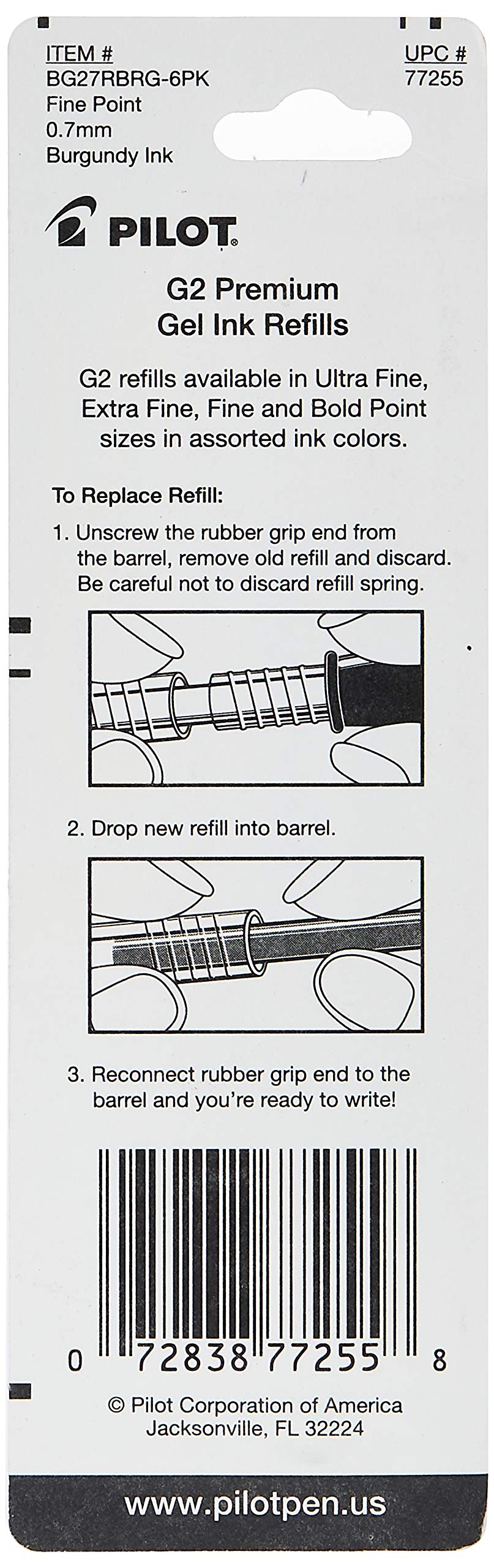 ITEM #
BG27RBRG-6PK
Fine Point
0.7mm
Burgundy Ink

UPC #
77255

PILOT

G2 Premium
Gel Ink Refills

G2 refills available in Ultra Fine, Extra Fine, Fine and Bold Point sizes in assorted ink colors.

To Replace Refill:

1. Unscrew the rubber grip end from the barrel, remove old refill and discard. Be careful not to discard refill spring.

2. Drop new refill into barrel.

3. Reconnect rubber grip end to the barrel and you're ready to write!

0 72838 77255 8

© Pilot Corporation of America
Jacksonville, FL 32224

www.pilotpen.us