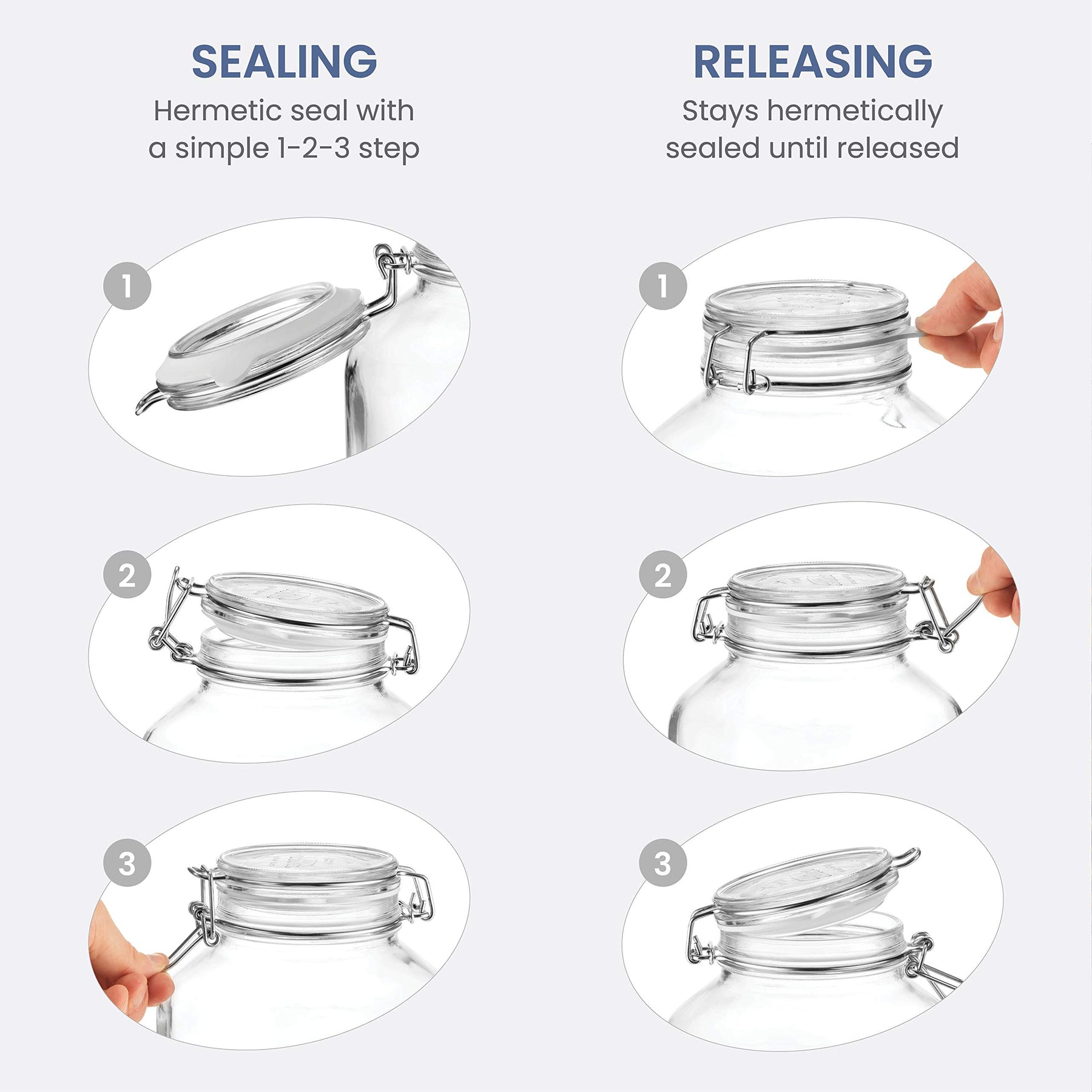 SEALING

Hermetic seal with a simple 1-2-3 step

1

2

3

RELEASING

Stays hermetically sealed until released

1

2

3