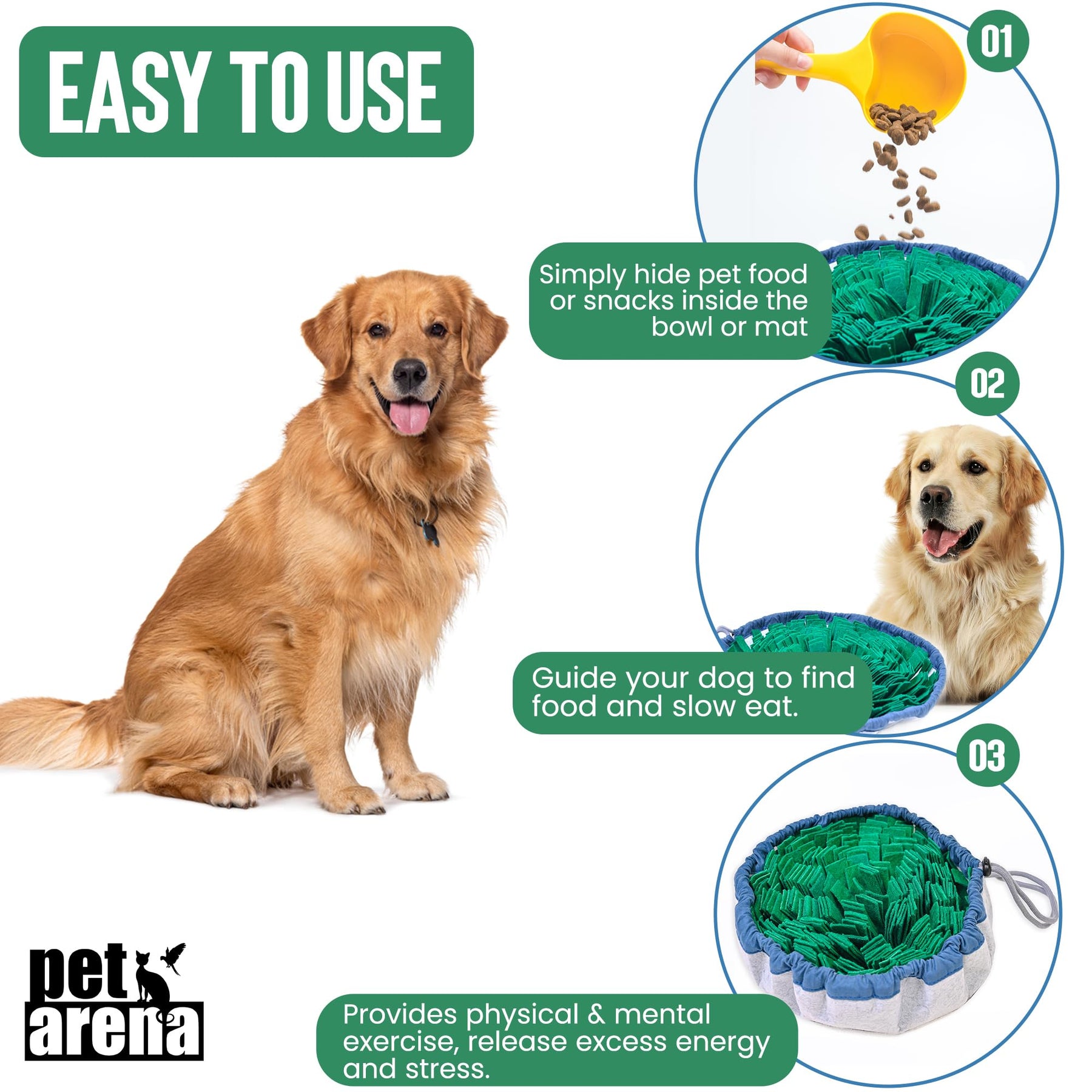 EASY TO USE

01

Simply hide pet food or snacks inside the bowl or mat

02

Guide your dog to find food and slow eat.

03

Provides physical & mental exercise, release excess energy and stress.

pet arena