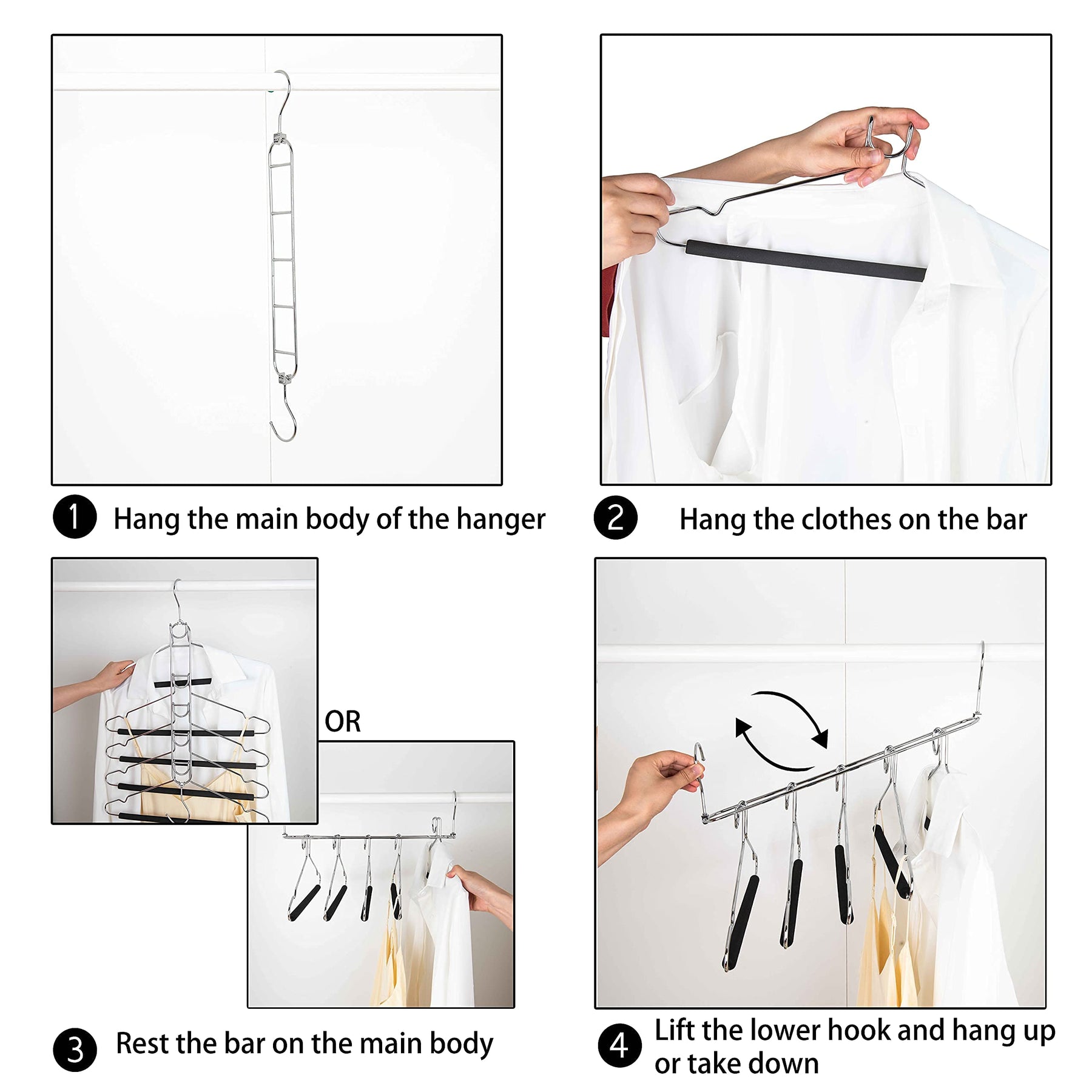 1 Hang the main body of the hanger

2 Hang the clothes on the bar

OR

3 Rest the bar on the main body

4 Lift the lower hook and hang up or take down