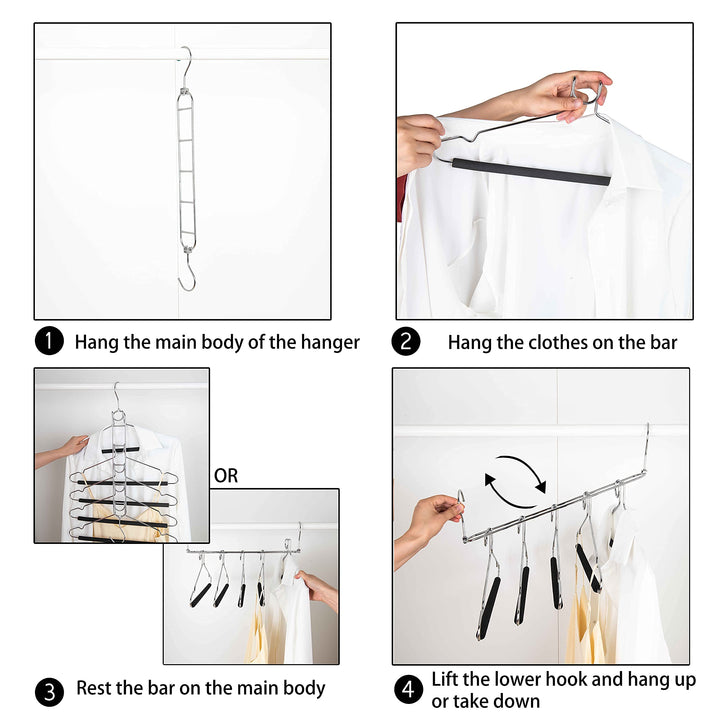 1 Hang the main body of the hanger

2 Hang the clothes on the bar

OR

3 Rest the bar on the main body

4 Lift the lower hook and hang up or take down