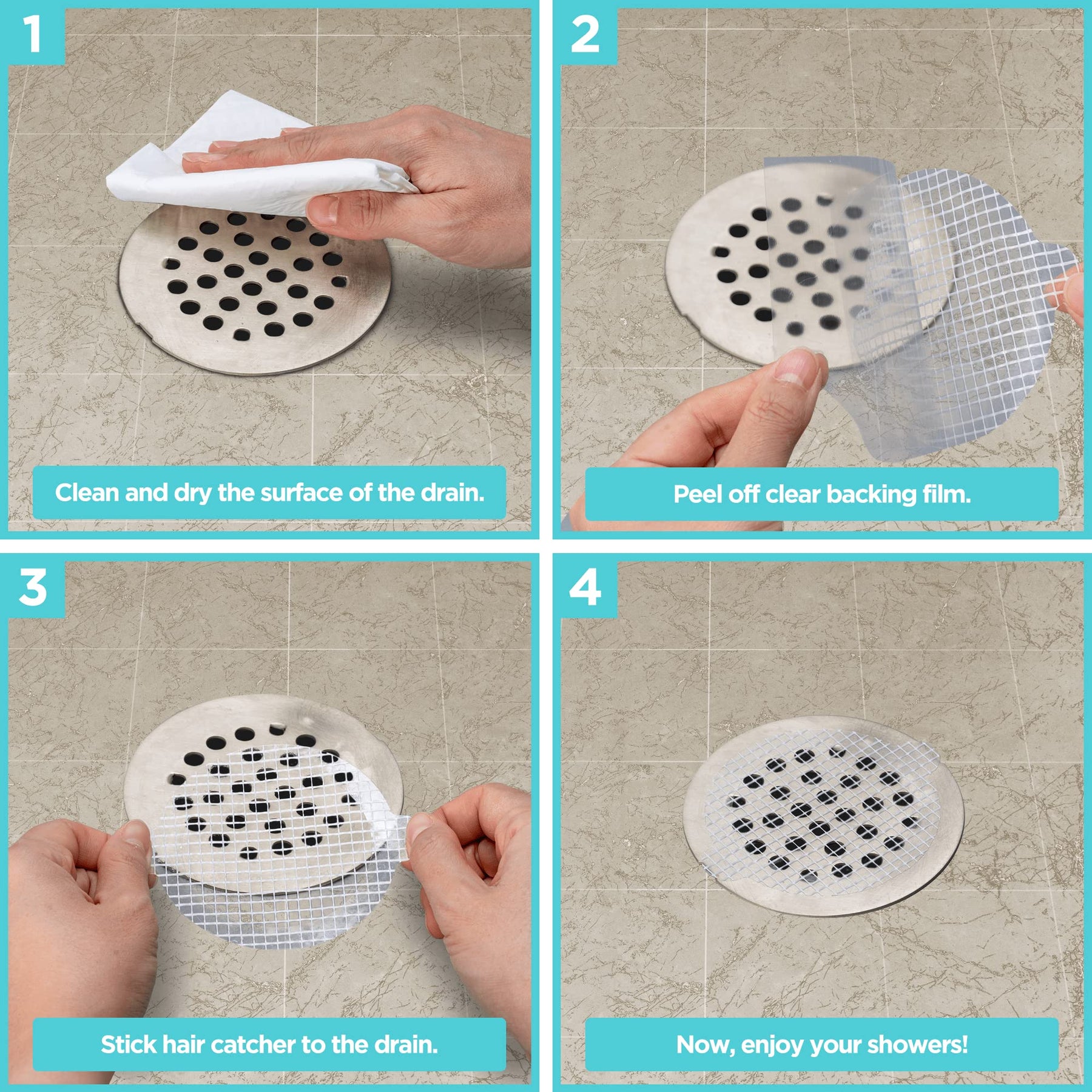 1

Clean and dry the surface of the drain.

2

Peel off clear backing film.

3

Stick hair catcher to the drain.

4

Now, enjoy your showers!