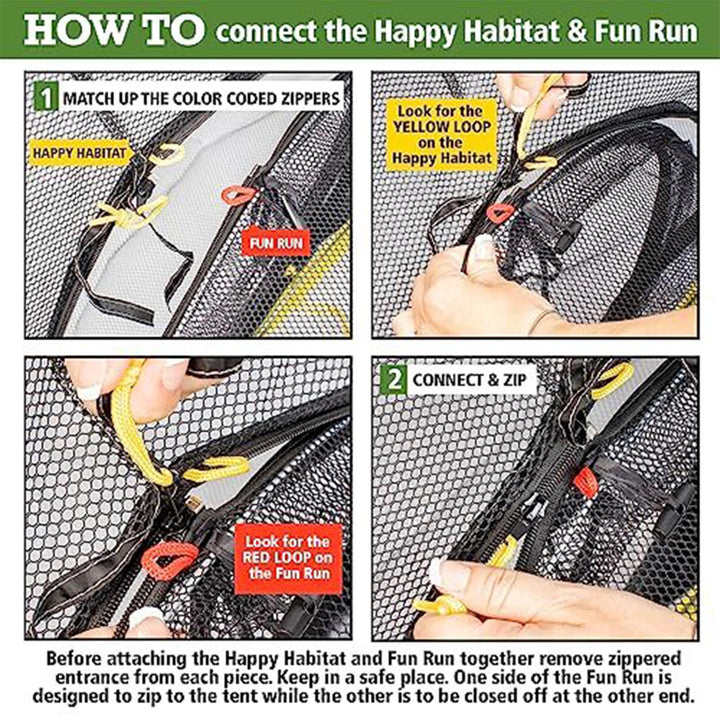 HOW TO connect the Happy Habitat & Fun Run

1 MATCH UP THE COLOR CODED ZIPPERS

HAPPY HABITAT

FUN RUN

Look for the YELLOW LOOP on the Happy Habitat

Look for the RED LOOP on the Fun Run

2 CONNECT & ZIP

Before attaching the Happy Habitat and Fun Run together remove zippered entrance from each piece. Keep in a safe place. One side of the Fun Run is designed to zip to the tent while the other is to be closed off at the other end.