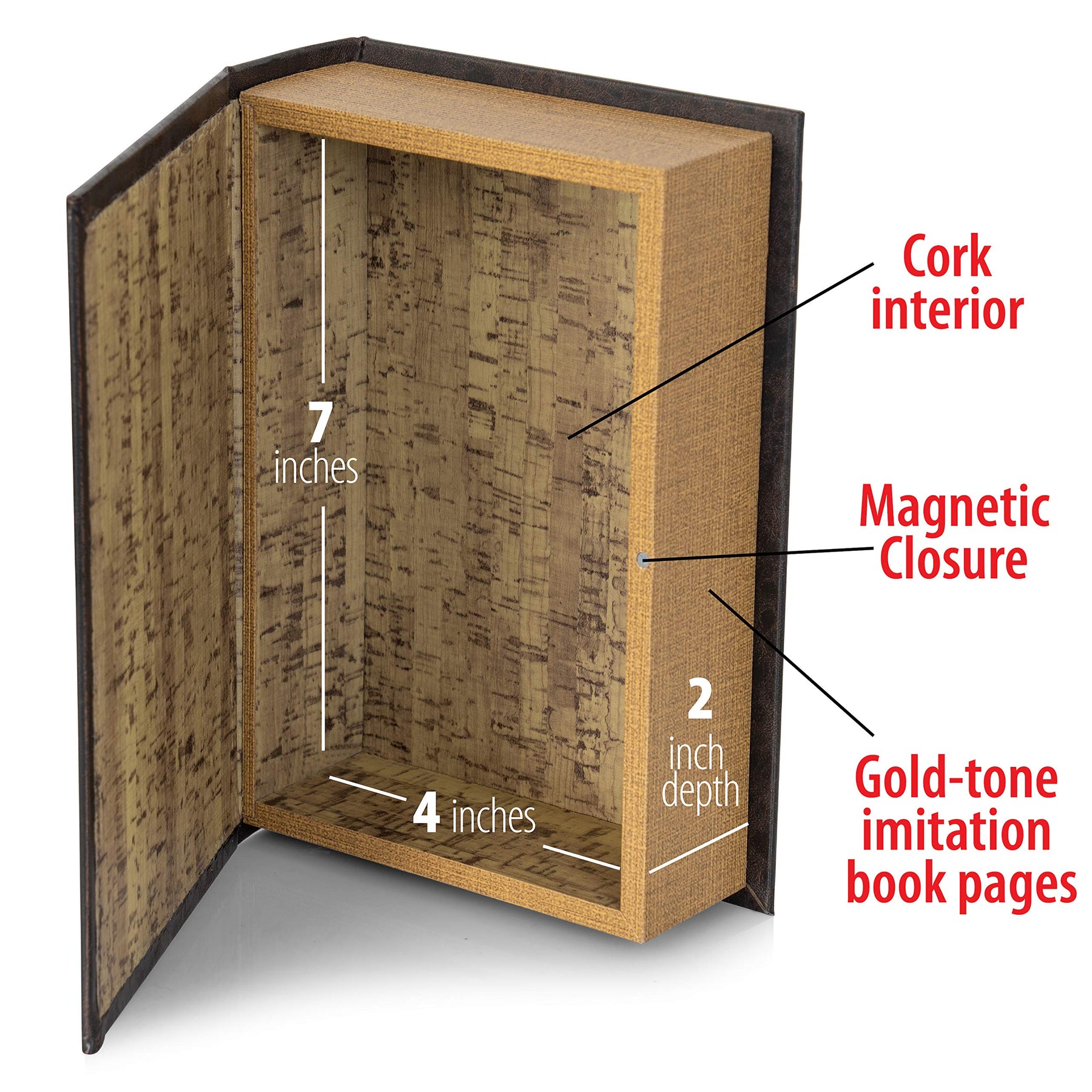 7 inches

4 inches

2 inch depth

Cork interior

Magnetic Closure

Gold-tone imitation book pages