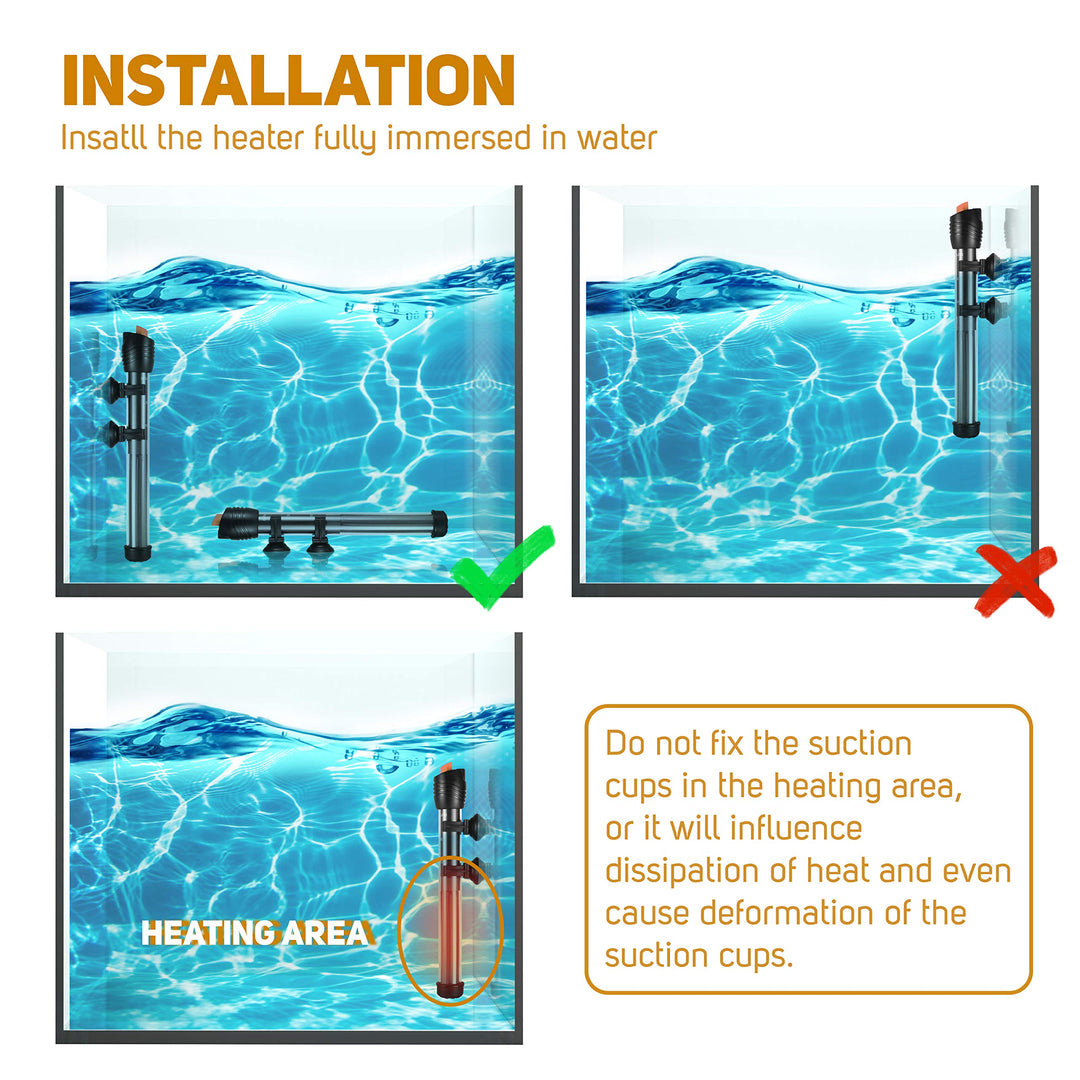 INSTALLATION

Insatll the heater fully immersed in water

HEATING AREA

Do not fix the suction cups in the heating area, or it will influence dissipation of heat and even cause deformation of the suction cups.