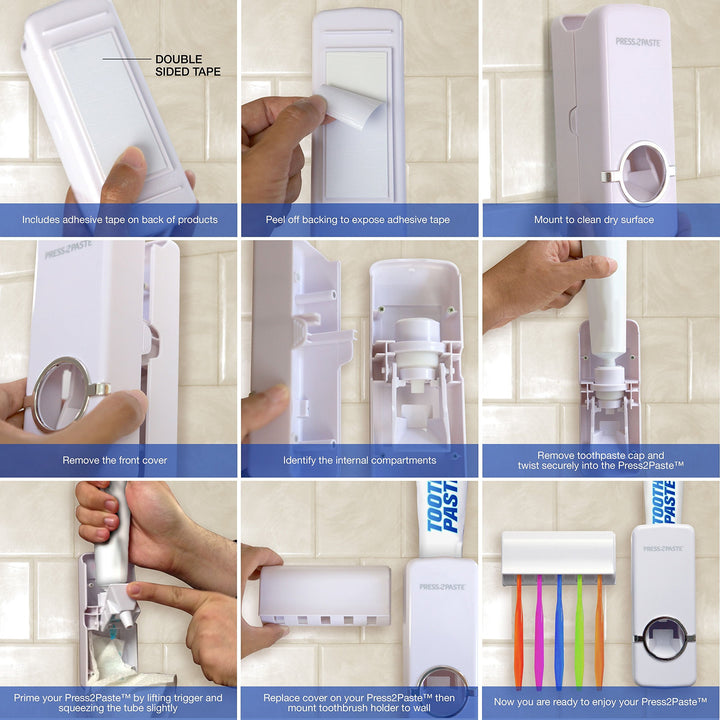 DOUBLE SIDED TAPE

Includes adhesive tape on back of products

Peel off backing to expose adhesive tape

PRESS2PASTE

Mount to clean dry surface

PRESS2PASTE

Remove the front cover

Identify the internal compartments

Remove toothpaste cap and twist securely into the Press2Paste™

Prime your Press2Paste™ by lifting trigger and squeezing the tube slightly

TOOTH PASTE

PRESS2PASTE

Replace cover on your Press2Paste™ then mount toothbrush holder to wall

TOOTH PASTE

PRESS2PASTE

Now you are ready to enjoy your Press2Paste™