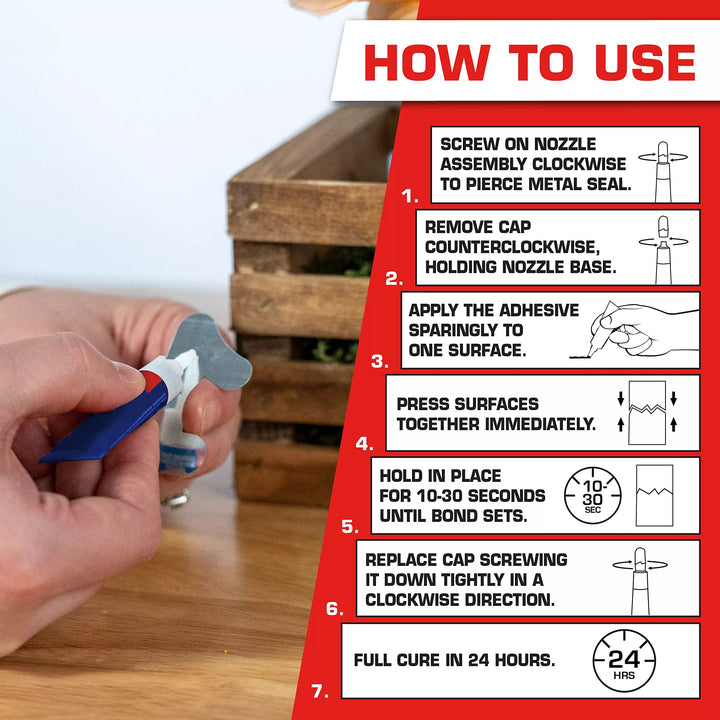 HOW TO USE

1. SCREW ON NOZZLE ASSEMBLY CLOCKWISE TO PIERCE METAL SEAL.

2. REMOVE CAP COUNTERCLOCKWISE, HOLDING NOZZLE BASE.

3. APPLY THE ADHESIVE SPARINGLY TO ONE SURFACE.

4. PRESS SURFACES TOGETHER IMMEDIATELY.

5. HOLD IN PLACE FOR 10-30 SECONDS UNTIL BOND SETS. 10-30 SEC

6. REPLACE CAP SCREWING IT DOWN TIGHTLY IN A CLOCKWISE DIRECTION.

7. FULL CURE IN 24 HOURS. 24 HRS