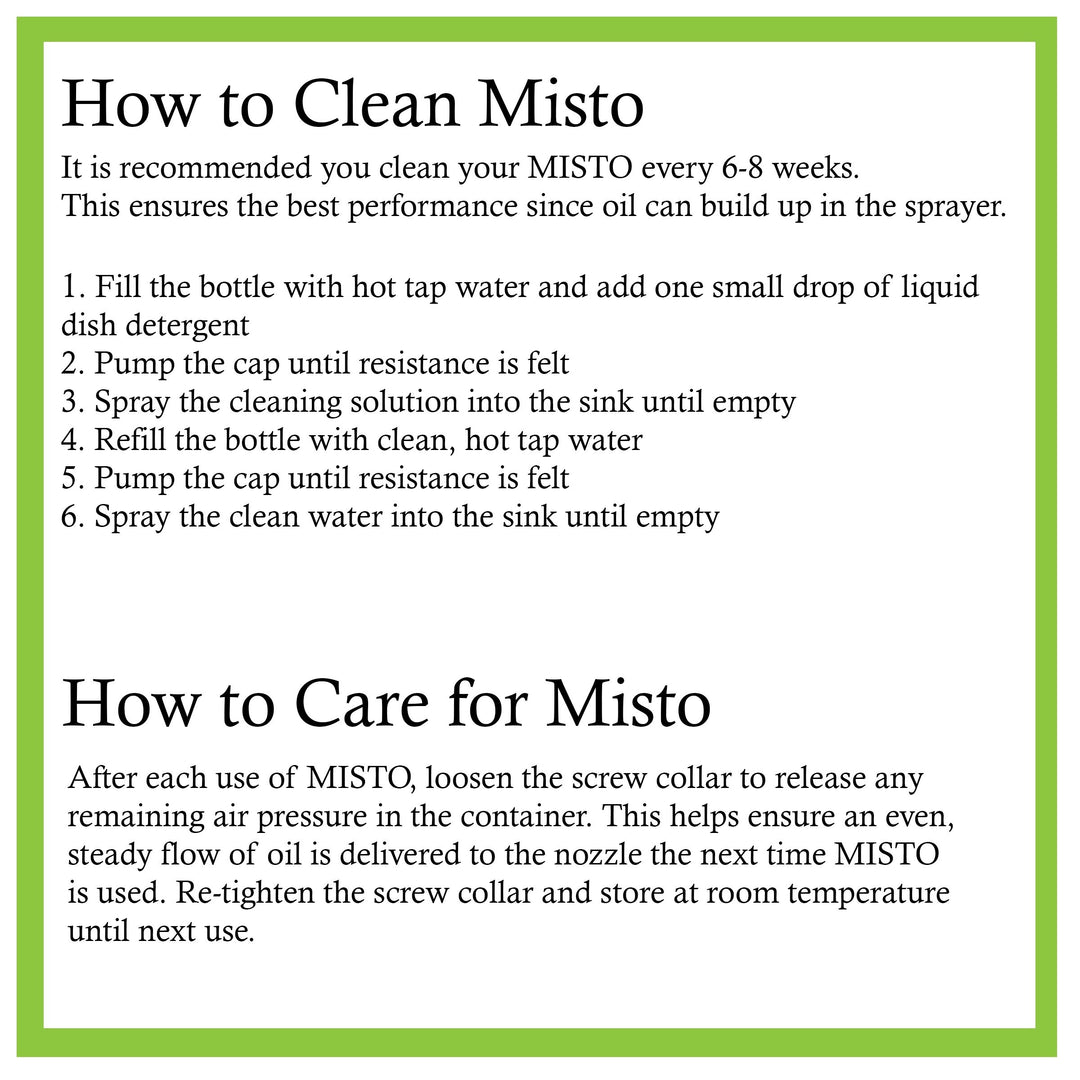 How to Clean Misto

It is recommended you clean your MISTO every 6-8 weeks. This ensures the best performance since oil can build up in the sprayer.

1. Fill the bottle with hot tap water and add one small drop of liquid dish detergent
2. Pump the cap until resistance is felt
3. Spray the cleaning solution into the sink until empty
4. Refill the bottle with clean, hot tap water
5. Pump the cap until resistance is felt
6. Spray the clean water into the sink until empty

How to Care for Misto

After each use of MISTO, loosen the screw collar to release any remaining air pressure in the container. This helps ensure an even, steady flow of oil is delivered to the nozzle the next time MISTO is used. Re-tighten the screw collar and store at room temperature until next use.