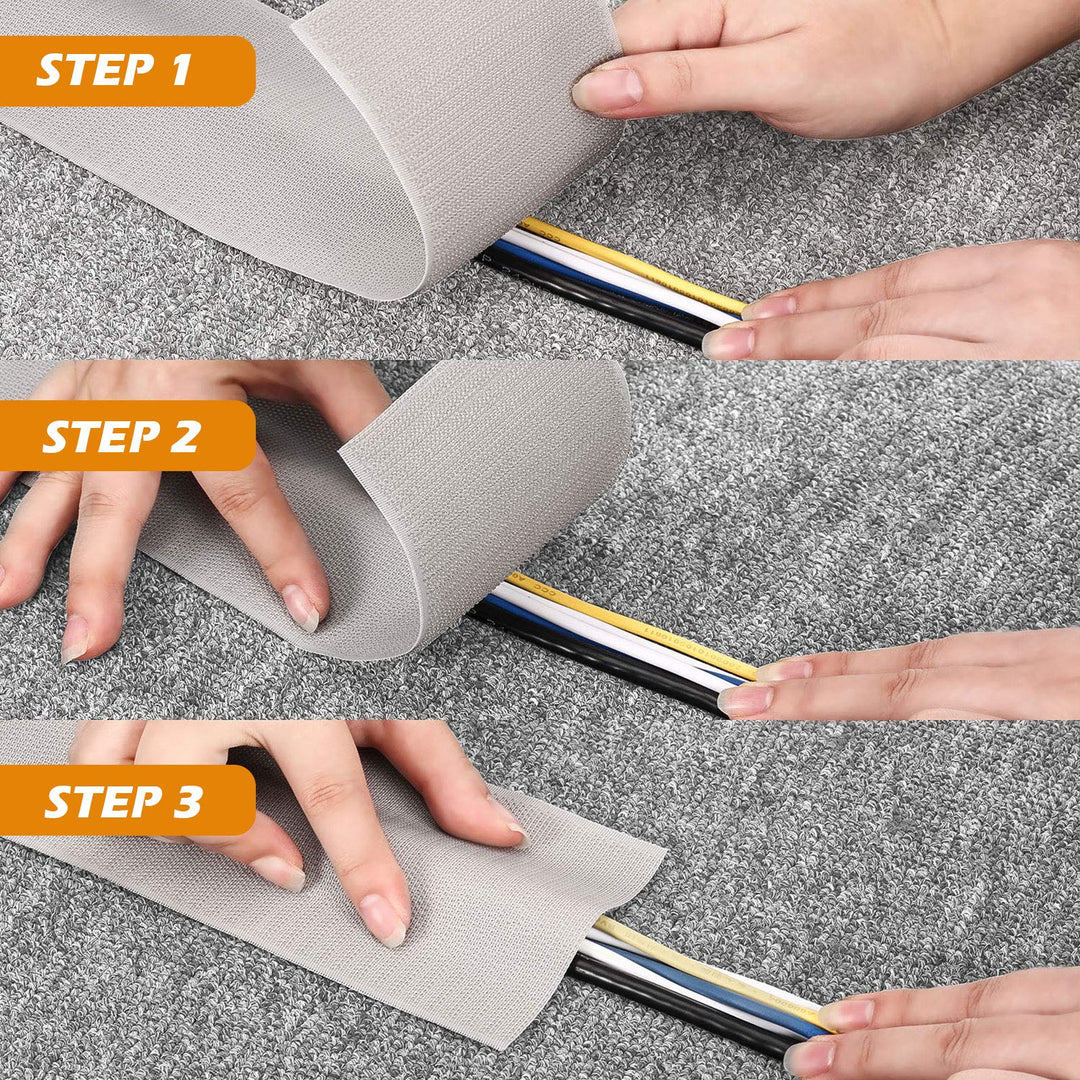 STEP 1

STEP 2

STEP 3